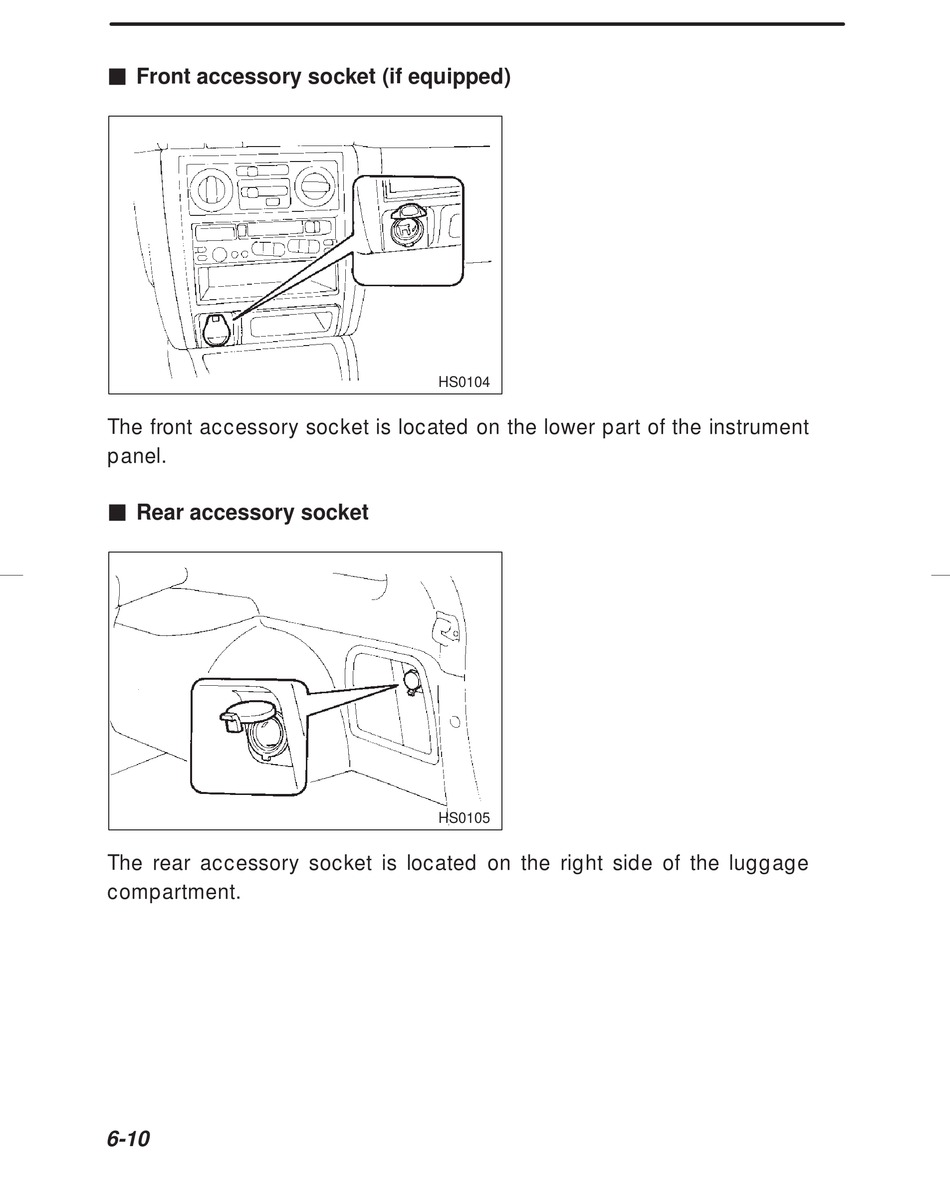 ■ Front accessory socket (if equipped)

HS0104

The front accessory socket is located on the lower part of the instrument panel.

■ Rear accessory socket

HS0105

The rear accessory socket is located on the right side of the luggage compartment.

6-10