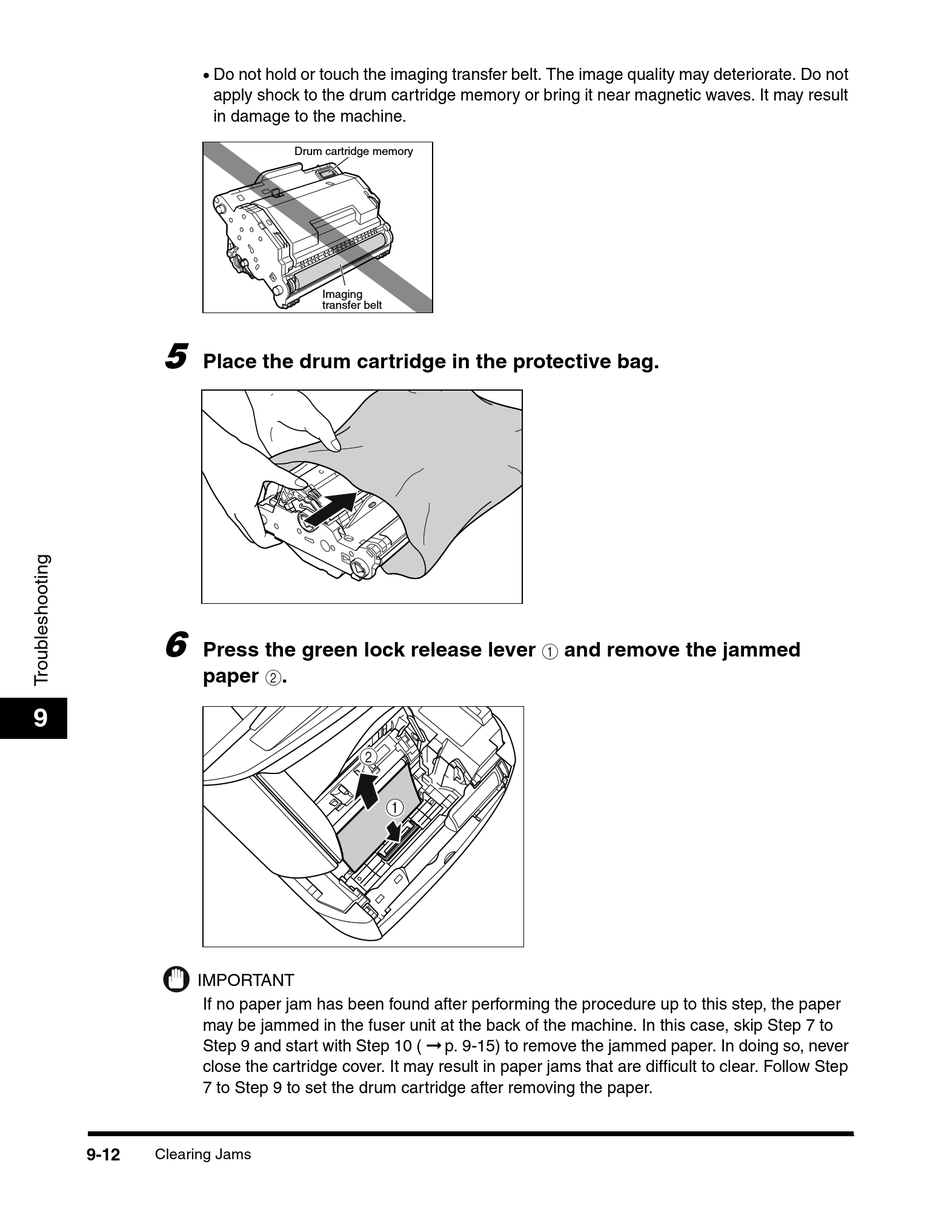 • Do not hold or touch the imaging transfer belt. The image quality may deteriorate. Do not apply shock to the drum cartridge memory or bring it near magnetic waves. It may result in damage to the machine.

Drum cartridge memory

Imaging transfer belt

5 Place the drum cartridge in the protective bag.

6 Press the green lock release lever ① and remove the jammed paper ②.

②

①

IMPORTANT

If no paper jam has been found after performing the procedure up to this step, the paper may be jammed in the fuser unit at the back of the machine. In this case, skip Step 7 to Step 9 and start with Step 10 ( → p. 9-15) to remove the jammed paper. In doing so, never close the cartridge cover. It may result in paper jams that are difficult to clear. Follow Step 7 to Step 9 to set the drum cartridge after removing the paper.

Troubleshooting

9

9-12 Clearing Jams