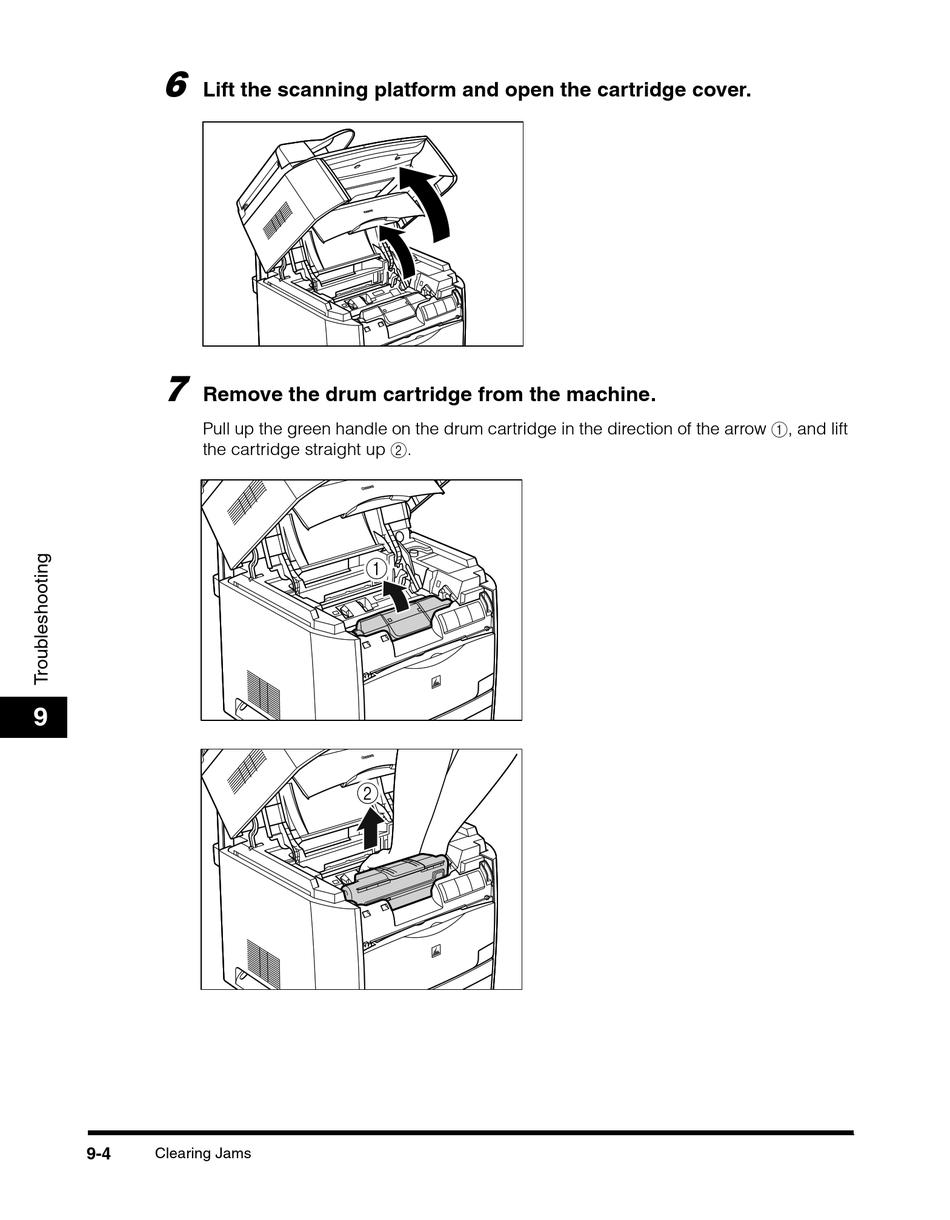 6 Lift the scanning platform and open the cartridge cover.

7 Remove the drum cartridge from the machine.

Pull up the green handle on the drum cartridge in the direction of the arrow ①, and lift the cartridge straight up ②.

①

②

Troubleshooting

9

9-4 Clearing Jams