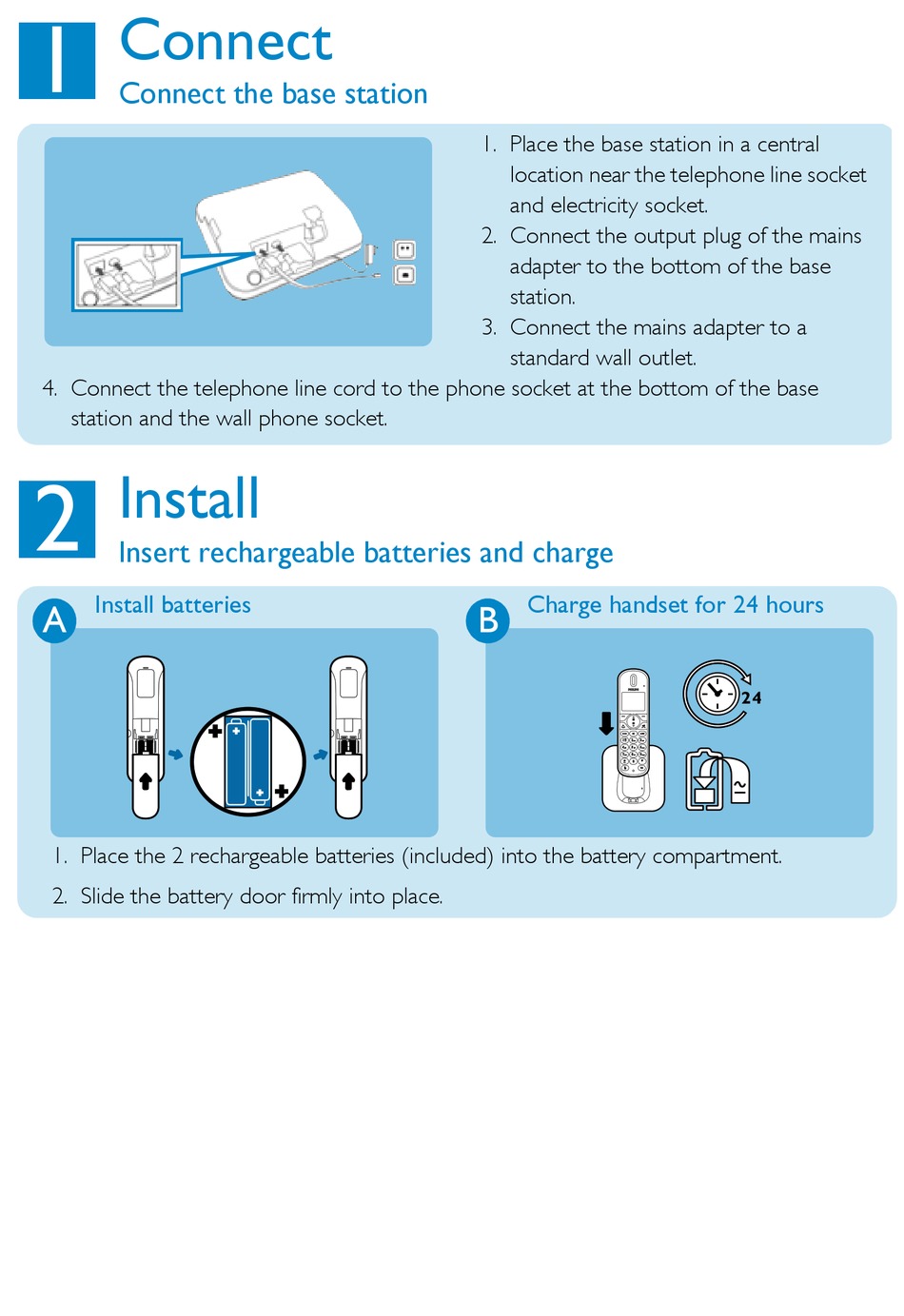 1 Connect
Connect the base station

1. Place the base station in a central location near the telephone line socket and electricity socket.
2. Connect the output plug of the mains adapter to the bottom of the base station.
3. Connect the mains adapter to a standard wall outlet.
4. Connect the telephone line cord to the phone socket at the bottom of the base station and the wall phone socket.

2 Install
Insert rechargeable batteries and charge

A Install batteries

B Charge handset for 24 hours

24

1. Place the 2 rechargeable batteries (included) into the battery compartment.
2. Slide the battery door firmly into place.