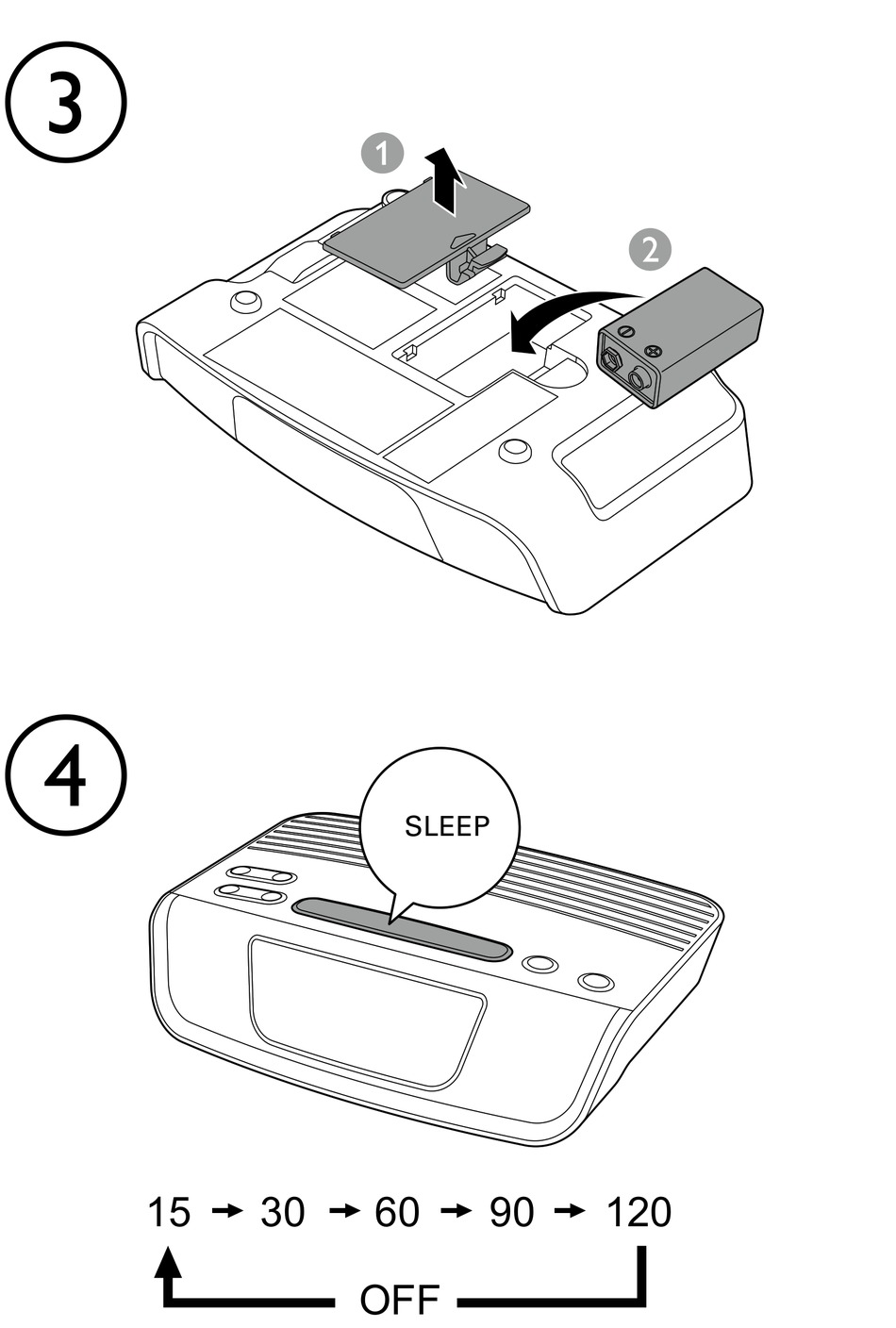 3

1

2

4

SLEEP

15 → 30 → 60 → 90 → 120

OFF