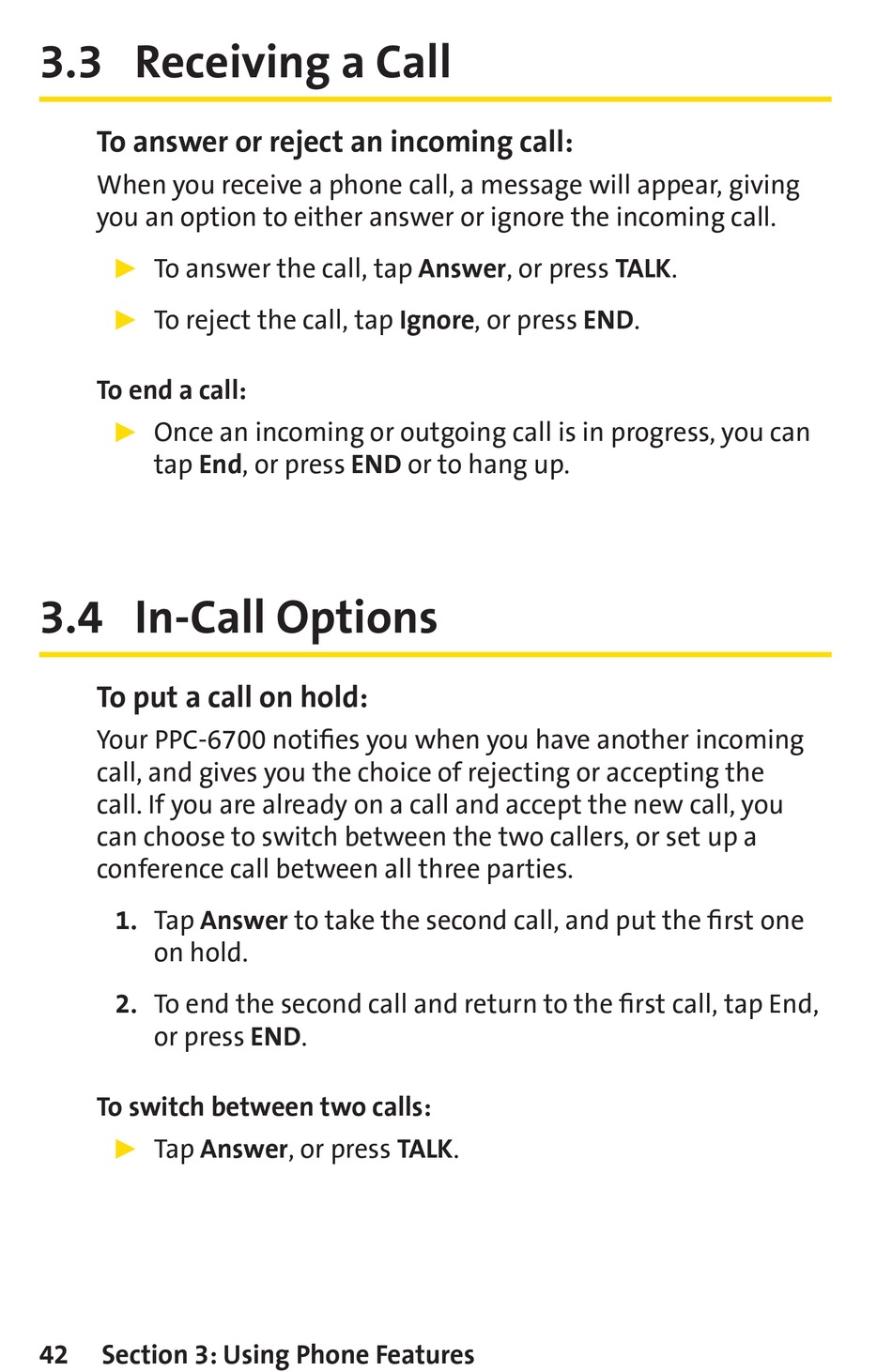 3.3 Receiving a Call

To answer or reject an incoming call:

When you receive a phone call, a message will appear, giving you an option to either answer or ignore the incoming call.

▶ To answer the call, tap Answer, or press TALK.

▶ To reject the call, tap Ignore, or press END.

To end a call:

▶ Once an incoming or outgoing call is in progress, you can tap End, or press END or to hang up.

3.4 In-Call Options

To put a call on hold:

Your PPC-6700 notifies you when you have another incoming call, and gives you the choice of rejecting or accepting the call. If you are already on a call and accept the new call, you can choose to switch between the two callers, or set up a conference call between all three parties.

1. Tap Answer to take the second call, and put the first one on hold.

2. To end the second call and return to the first call, tap End, or press END.

To switch between two calls:

▶ Tap Answer, or press TALK.

42 Section 3: Using Phone Features