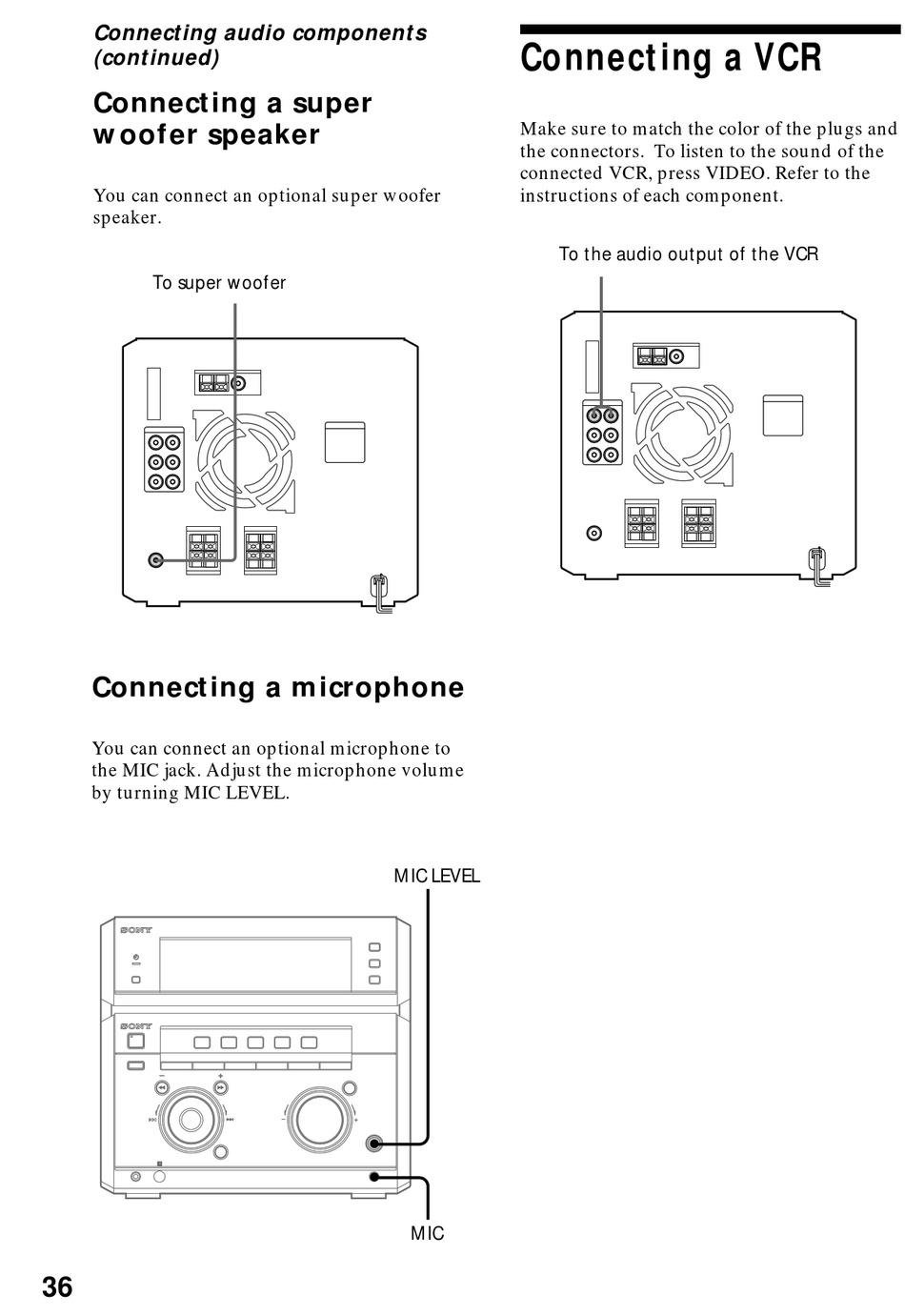 Connecting audio components (continued)

Connecting a super woofer speaker

You can connect an optional super woofer speaker.

To super woofer

Connecting a microphone

You can connect an optional microphone to the MIC jack. Adjust the microphone volume by turning MIC LEVEL.

MIC LEVEL

SONY

SONY

MIC

Connecting a VCR

Make sure to match the color of the plugs and the connectors. To listen to the sound of the connected VCR, press VIDEO. Refer to the instructions of each component.

To the audio output of the VCR

36