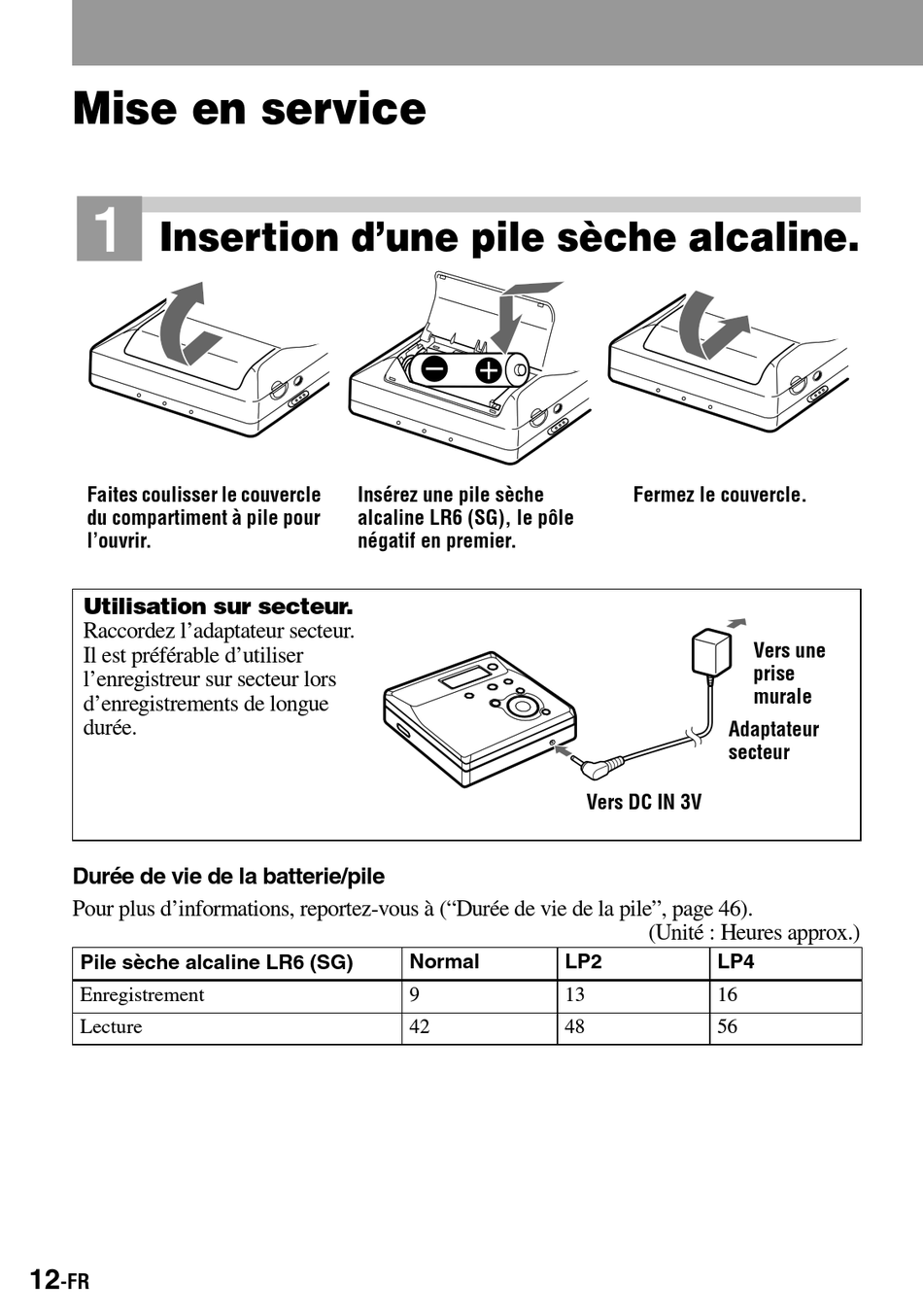 Mise en service

1 Insertion d’une pile sèche alcaline.

Faites coulisser le couvercle du compartiment à pile pour l’ouvrir.

Insérez une pile sèche alcaline LR6 (SG), le pôle négatif en premier.

Fermez le couvercle.

Utilisation sur secteur.
Raccordez l’adaptateur secteur. Il est préférable d’utiliser l’enregistreur sur secteur lors d’enregistrements de longue durée.

Vers une prise murale

Adaptateur secteur

Vers DC IN 3V

Durée de vie de la batterie/pile
Pour plus d’informations, reportez-vous à (“Durée de vie de la pile”, page 46).
(Unité : Heures approx.)

| Pile sèche alcaline LR6 (SG) | Normal | LP2 | LP4 |
|---|---|---|---|
| Enregistrement | 9 | 13 | 16 |
| Lecture | 42 | 48 | 56 |

12-FR