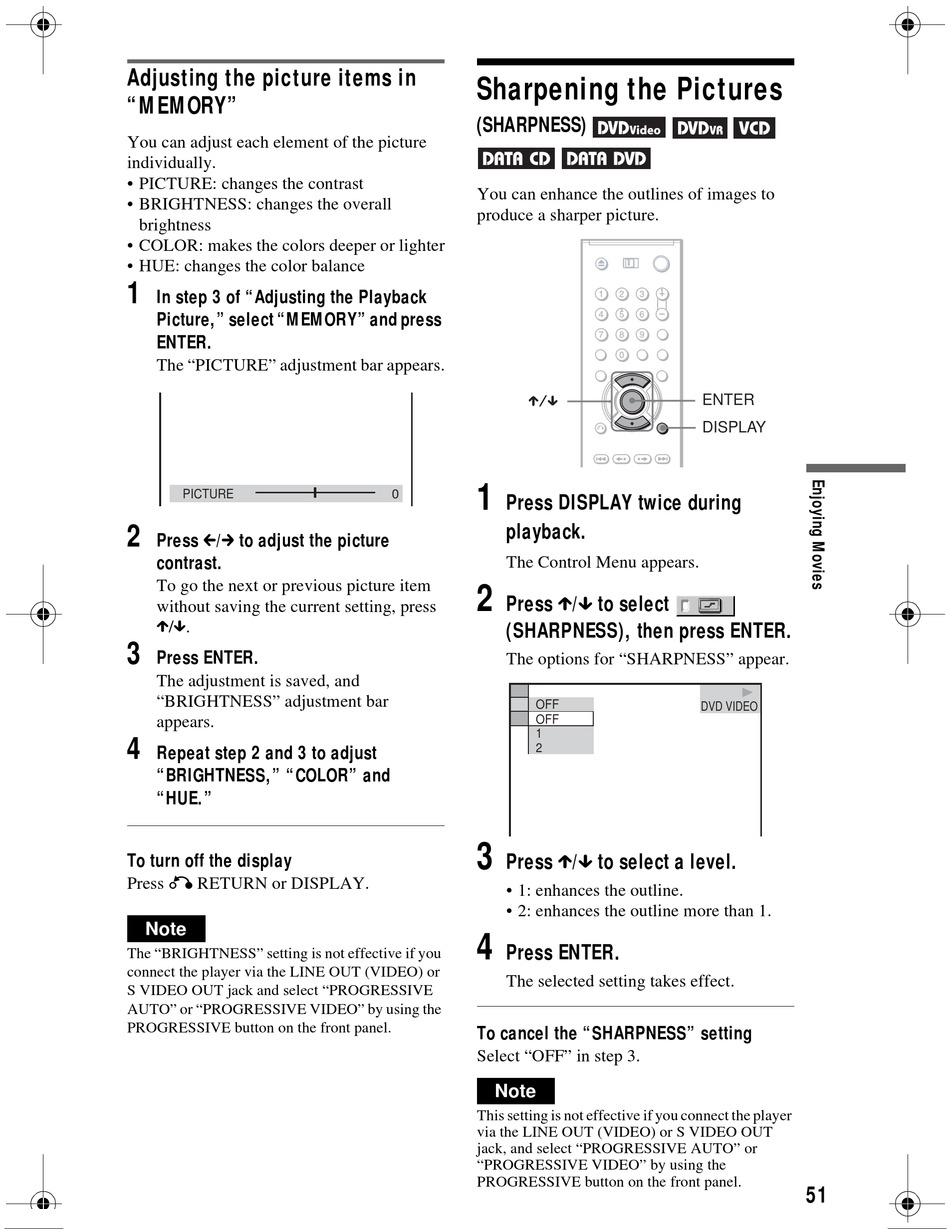 Adjusting the picture items in "MEMORY"

You can adjust each element of the picture individually.
• PICTURE: changes the contrast
• BRIGHTNESS: changes the overall brightness
• COLOR: makes the colors deeper or lighter
• HUE: changes the color balance

1 In step 3 of "Adjusting the Playback Picture," select "MEMORY" and press ENTER.
The "PICTURE" adjustment bar appears.

PICTURE 0

2 Press ←/→ to adjust the picture contrast.
To go the next or previous picture item without saving the current setting, press ↑/↓.

3 Press ENTER.
The adjustment is saved, and "BRIGHTNESS" adjustment bar appears.

4 Repeat step 2 and 3 to adjust "BRIGHTNESS," "COLOR" and "HUE."

To turn off the display
Press RETURN or DISPLAY.

Note
The "BRIGHTNESS" setting is not effective if you connect the player via the LINE OUT (VIDEO) or S VIDEO OUT jack and select "PROGRESSIVE AUTO" or "PROGRESSIVE VIDEO" by using the PROGRESSIVE button on the front panel.

Sharpening the Pictures
(SHARPNESS) DVDVideo DVDVR VCD DATA CD DATA DVD

You can enhance the outlines of images to produce a sharper picture.

↑/↓
ENTER
DISPLAY

1 Press DISPLAY twice during playback.
The Control Menu appears.

2 Press ↑/↓ to select (SHARPNESS), then press ENTER.
The options for "SHARPNESS" appear.

OFF
OFF
1
2
DVD VIDEO

3 Press ↑/↓ to select a level.
• 1: enhances the outline.
• 2: enhances the outline more than 1.

4 Press ENTER.
The selected setting takes effect.

To cancel the "SHARPNESS" setting
Select "OFF" in step 3.

Note
This setting is not effective if you connect the player via the LINE OUT (VIDEO) or S VIDEO OUT jack, and select "PROGRESSIVE AUTO" or "PROGRESSIVE VIDEO" by using the PROGRESSIVE button on the front panel.

Enjoying Movies

51