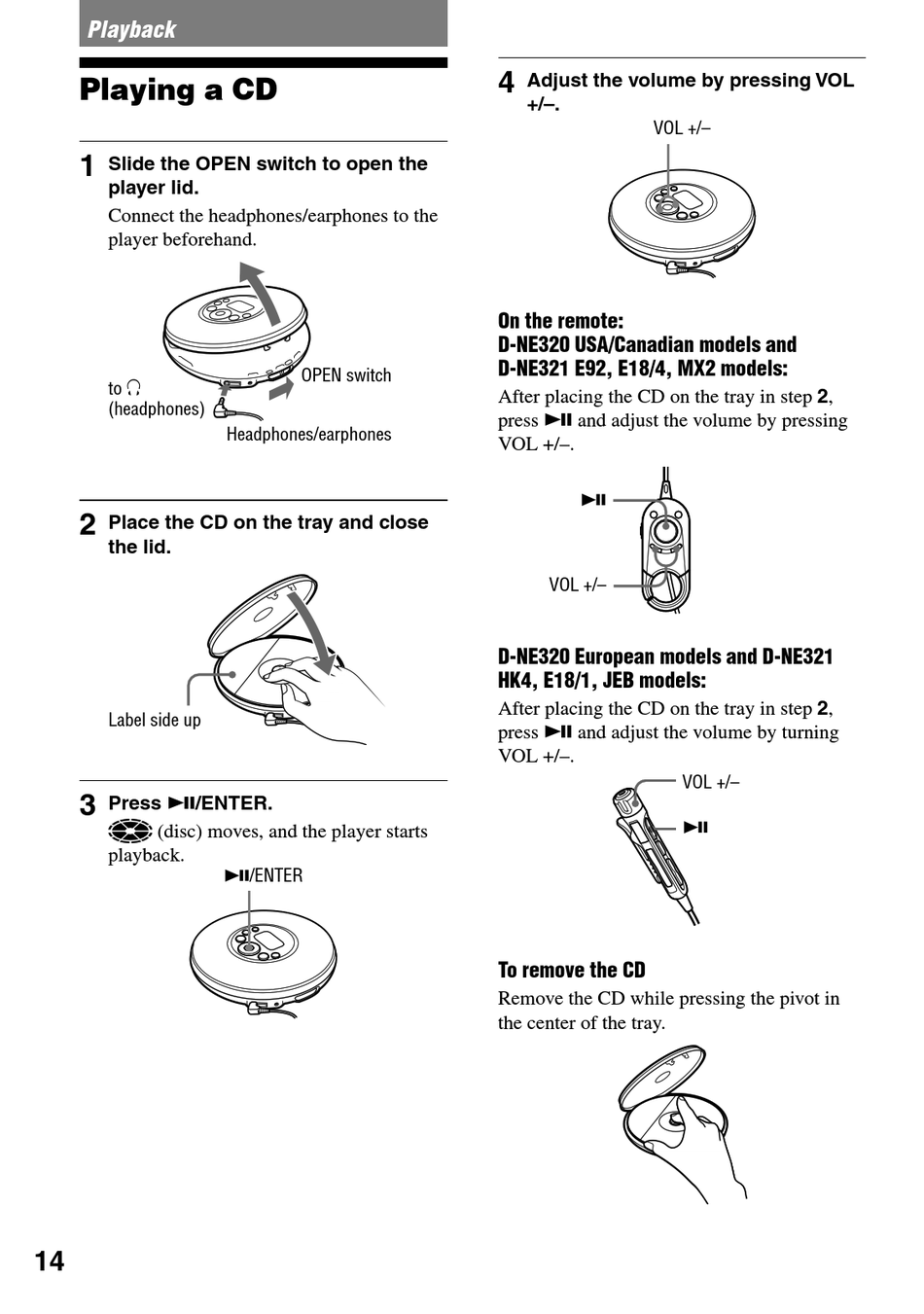 Playback

Playing a CD

1 Slide the OPEN switch to open the player lid.

Connect the headphones/earphones to the player beforehand.

to 🎧 (headphones)

OPEN switch

Headphones/earphones

2 Place the CD on the tray and close the lid.

Label side up

3 Press ►II/ENTER.

(disc) moves, and the player starts playback.

►II/ENTER

4 Adjust the volume by pressing VOL +/–.

VOL +/–

On the remote:
D-NE320 USA/Canadian models and D-NE321 E92, E18/4, MX2 models:

After placing the CD on the tray in step 2, press ►II and adjust the volume by pressing VOL +/–.

►II

VOL +/–

D-NE320 European models and D-NE321 HK4, E18/1, JEB models:

After placing the CD on the tray in step 2, press ►II and adjust the volume by turning VOL +/–.

VOL +/–

►II

To remove the CD

Remove the CD while pressing the pivot in the center of the tray.

14