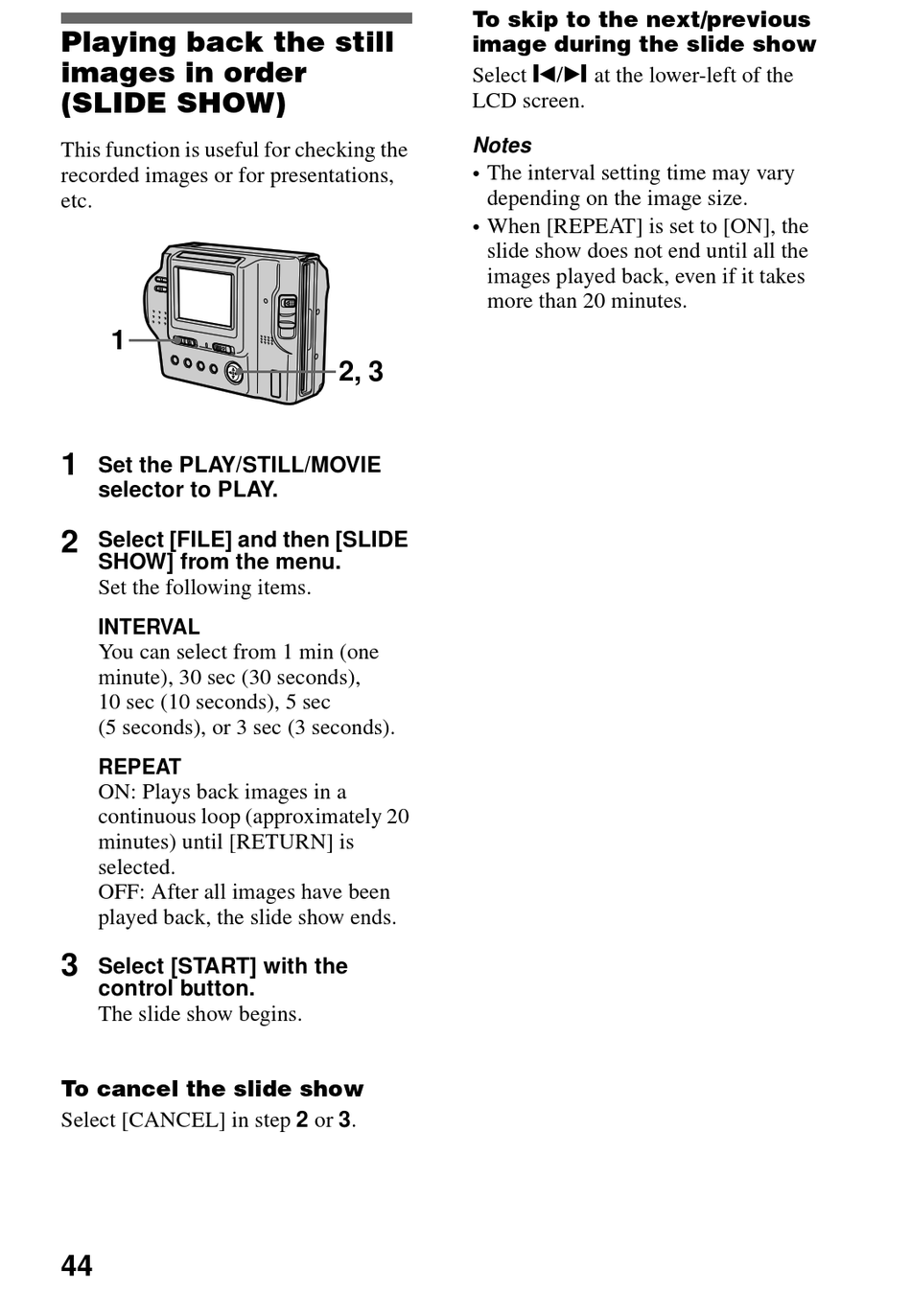 Playing back the still images in order (SLIDE SHOW)

This function is useful for checking the recorded images or for presentations, etc.

1

2, 3

1 Set the PLAY/STILL/MOVIE selector to PLAY.

2 Select [FILE] and then [SLIDE SHOW] from the menu.
Set the following items.

INTERVAL
You can select from 1 min (one minute), 30 sec (30 seconds), 10 sec (10 seconds), 5 sec (5 seconds), or 3 sec (3 seconds).

REPEAT
ON: Plays back images in a continuous loop (approximately 20 minutes) until [RETURN] is selected.
OFF: After all images have been played back, the slide show ends.

3 Select [START] with the control button.
The slide show begins.

To cancel the slide show
Select [CANCEL] in step 2 or 3.

To skip to the next/previous image during the slide show
Select ⏮/⏭ at the lower-left of the LCD screen.

Notes
• The interval setting time may vary depending on the image size.
• When [REPEAT] is set to [ON], the slide show does not end until all the images played back, even if it takes more than 20 minutes.

44