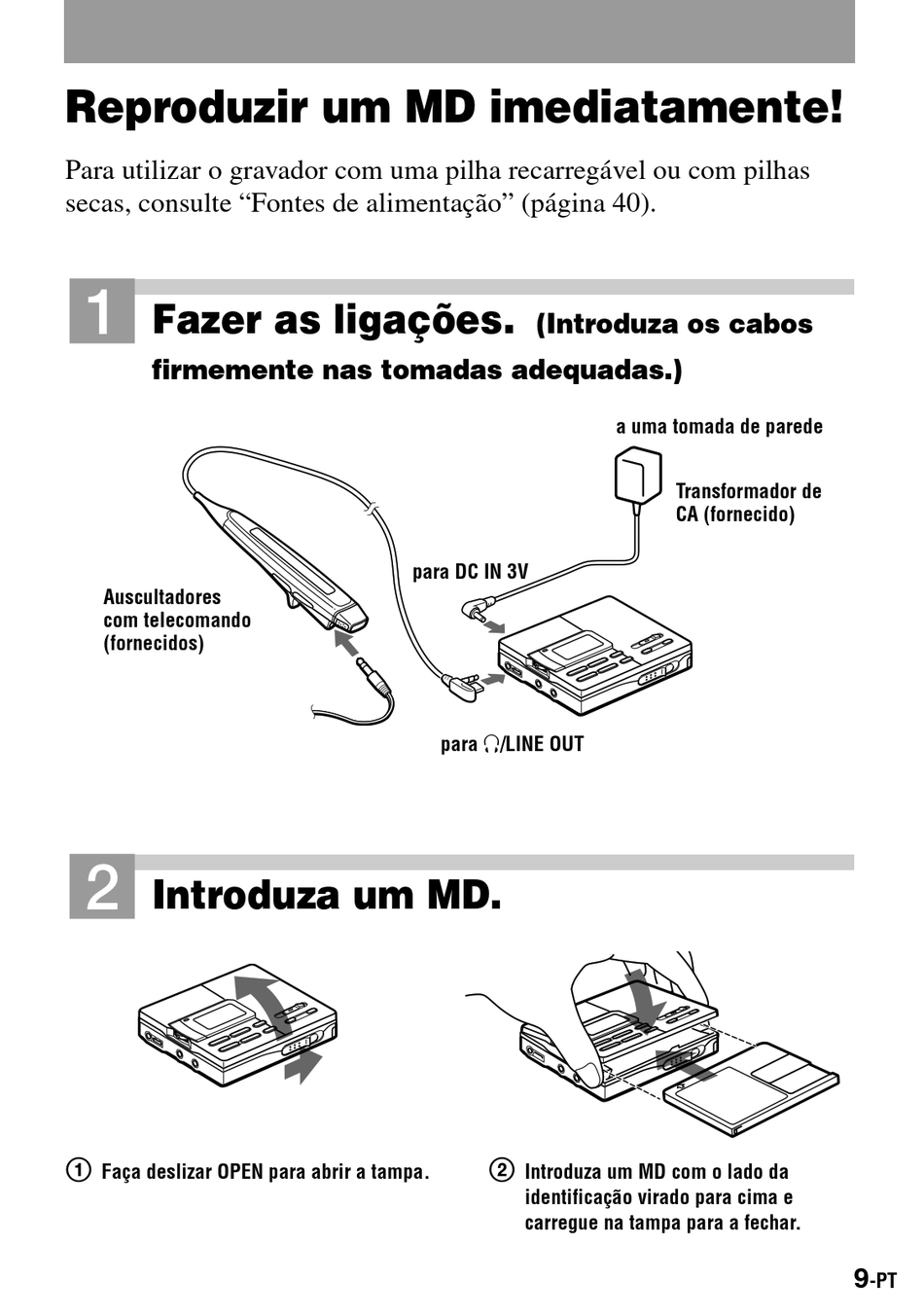 Reproduzir um MD imediatamente!

Para utilizar o gravador com uma pilha recarregável ou com pilhas secas, consulte “Fontes de alimentação” (página 40).

1 Fazer as ligações. (Introduza os cabos firmemente nas tomadas adequadas.)

a uma tomada de parede

Transformador de CA (fornecido)

para DC IN 3V

Auscultadores com telecomando (fornecidos)

para 🎧/LINE OUT

2 Introduza um MD.

① Faça deslizar OPEN para abrir a tampa.

② Introduza um MD com o lado da identificação virado para cima e carregue na tampa para a fechar.

9-PT