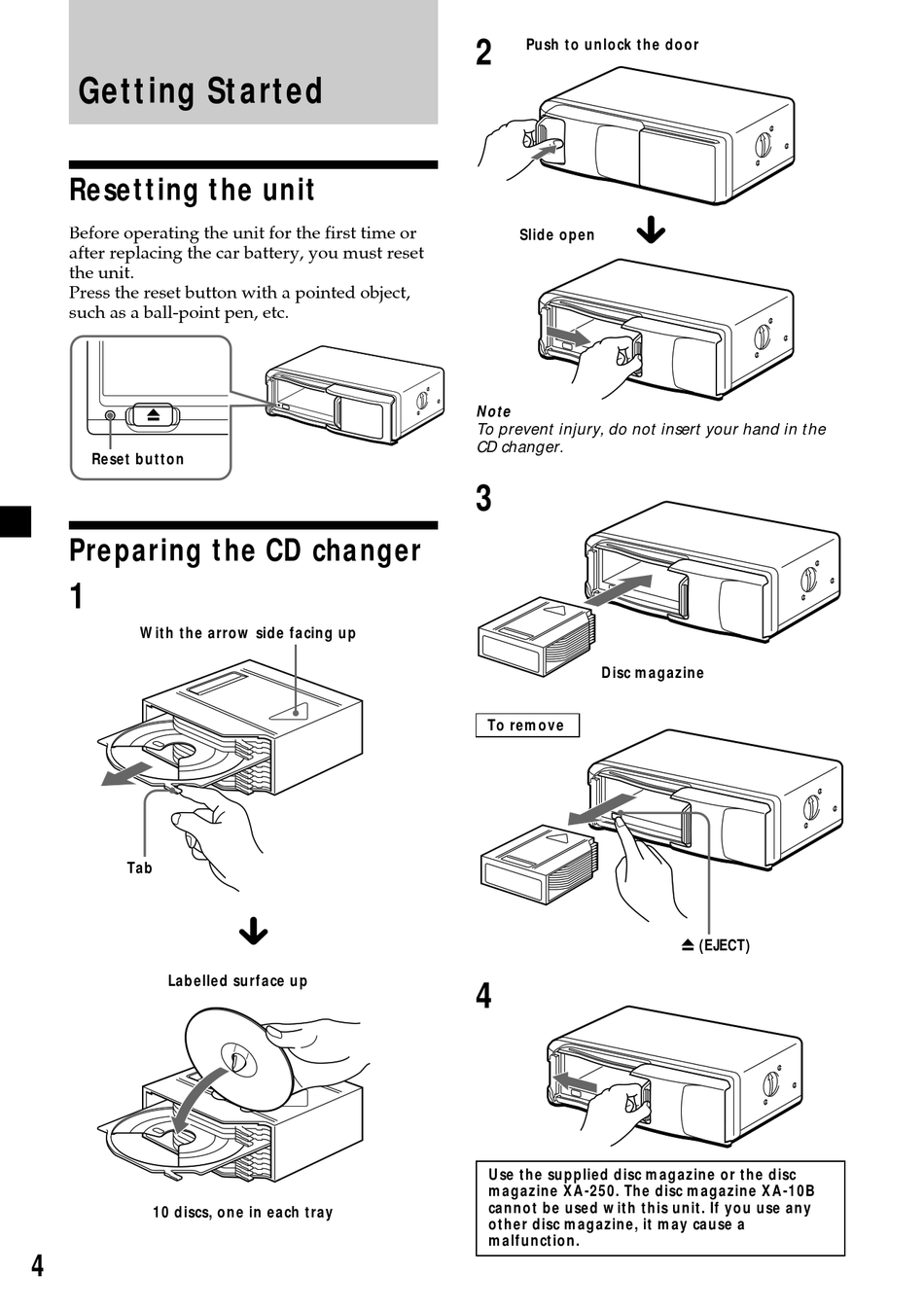 Getting Started

Resetting the unit

Before operating the unit for the first time or after replacing the car battery, you must reset the unit.
Press the reset button with a pointed object, such as a ball-point pen, etc.

Reset button

Preparing the CD changer

1

With the arrow side facing up

Tab

Labelled surface up

10 discs, one in each tray

2 Push to unlock the door

Slide open

Note
To prevent injury, do not insert your hand in the CD changer.

3

Disc magazine

To remove

⏏ (EJECT)

4

Use the supplied disc magazine or the disc magazine XA-250. The disc magazine XA-10B cannot be used with this unit. If you use any other disc magazine, it may cause a malfunction.

4