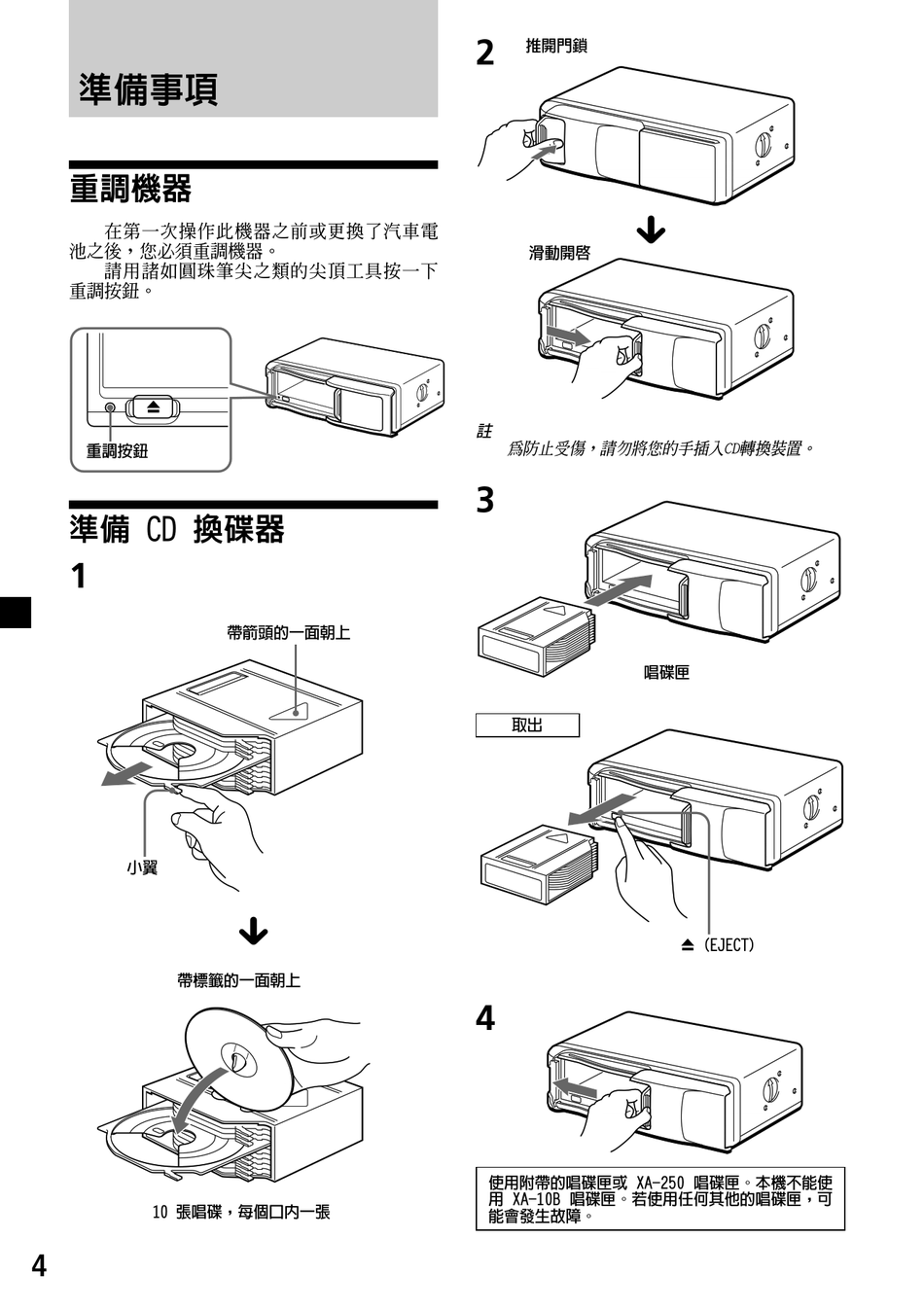 準備事項

重調機器

在第一次操作此機器之前或更換了汽車電池之後，您必須重調機器。
請用諸如圓珠筆尖之類的尖頂工具按一下重調按鈕。

重調按鈕

準備 CD 換碟器

1

帶箭頭的一面朝上

小翼

帶標籤的一面朝上

10 張唱碟，每個口內一張

2 推開門鎖

滑動開啓

註
爲防止受傷，請勿將您的手插入CD轉換裝置。

3

唱碟匣

取出

⏏ (EJECT)

4

使用附帶的唱碟匣或 XA-250 唱碟匣。本機不能使用 XA-10B 唱碟匣。若使用任何其他的唱碟匣，可能會發生故障。

4