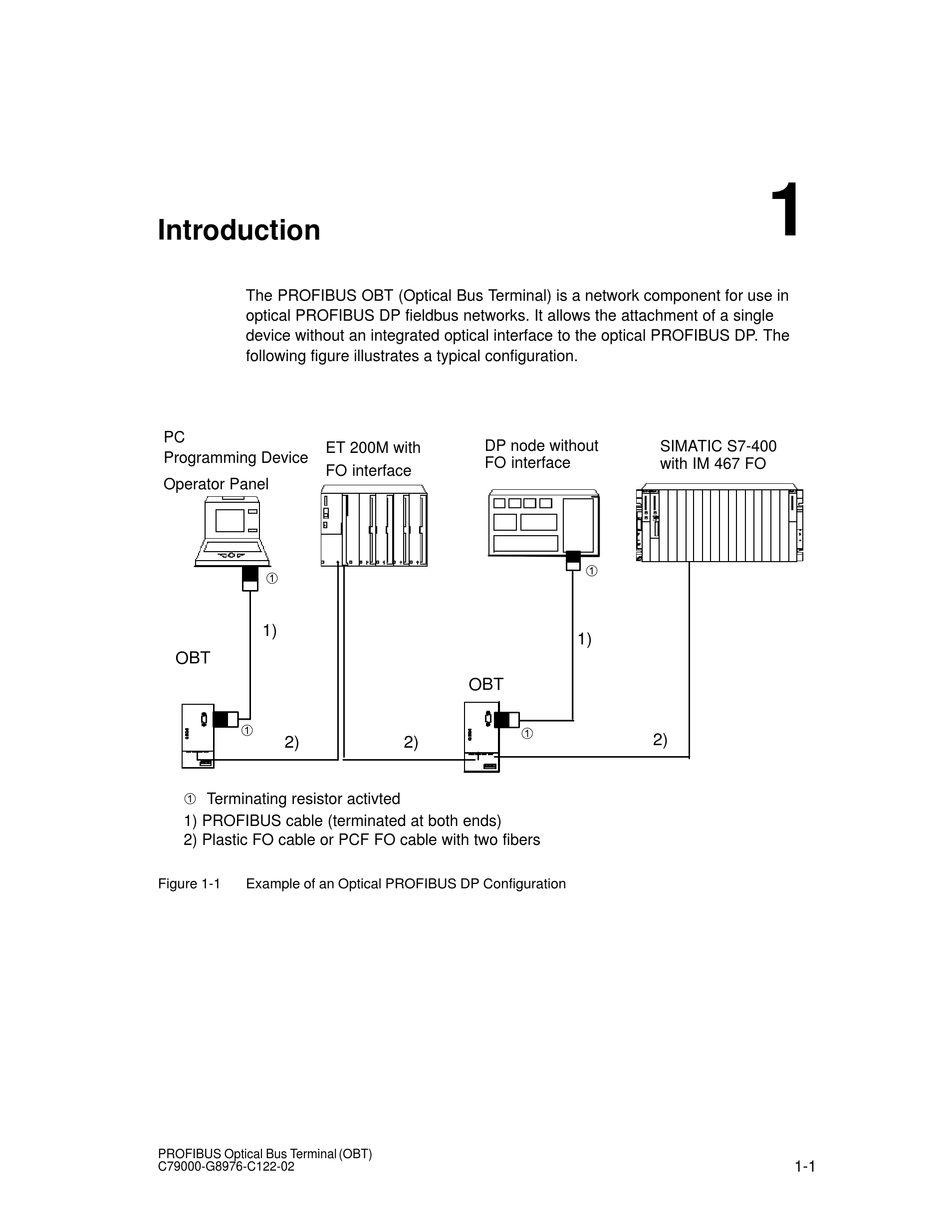 Introduction

1

The PROFIBUS OBT (Optical Bus Terminal) is a network component for use in optical PROFIBUS DP fieldbus networks. It allows the attachment of a single device without an integrated optical interface to the optical PROFIBUS DP. The following figure illustrates a typical configuration.

PC
Programming Device
Operator Panel

ET 200M with
FO interface

DP node without
FO interface

SIMATIC S7-400
with IM 467 FO

①

①

1)

1)

OBT

OBT

①

①

2)

2)

2)

① Terminating resistor activted
1) PROFIBUS cable (terminated at both ends)
2) Plastic FO cable or PCF FO cable with two fibers

Figure 1-1 Example of an Optical PROFIBUS DP Configuration

PROFIBUS Optical Bus Terminal (OBT)
C79000-G8976-C122-02

1-1