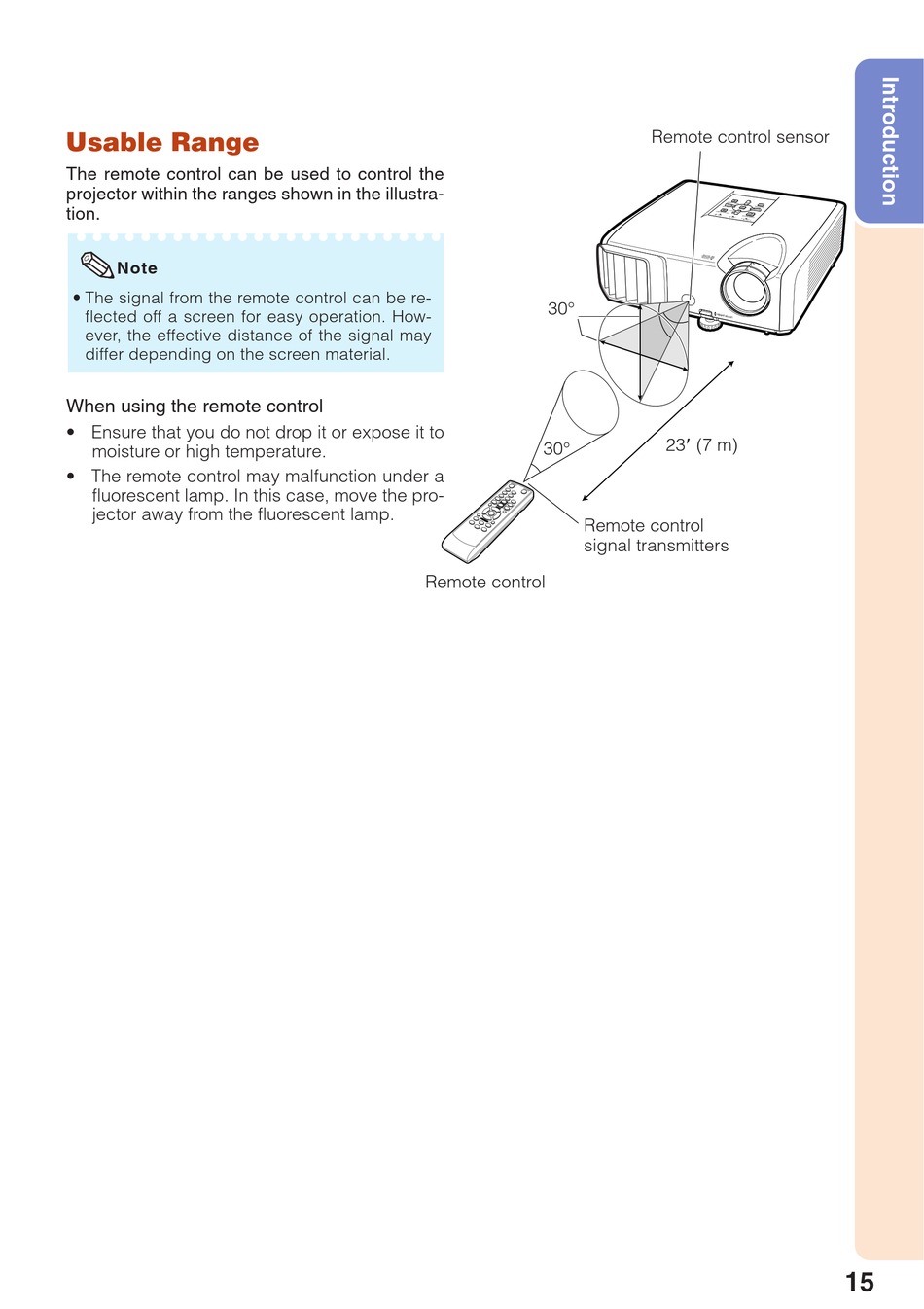 Introduction

Usable Range

The remote control can be used to control the projector within the ranges shown in the illustration.

Note

• The signal from the remote control can be reflected off a screen for easy operation. However, the effective distance of the signal may differ depending on the screen material.

When using the remote control

• Ensure that you do not drop it or expose it to moisture or high temperature.

• The remote control may malfunction under a fluorescent lamp. In this case, move the projector away from the fluorescent lamp.

Remote control sensor

30°

30°

23′ (7 m)

Remote control signal transmitters

Remote control

15