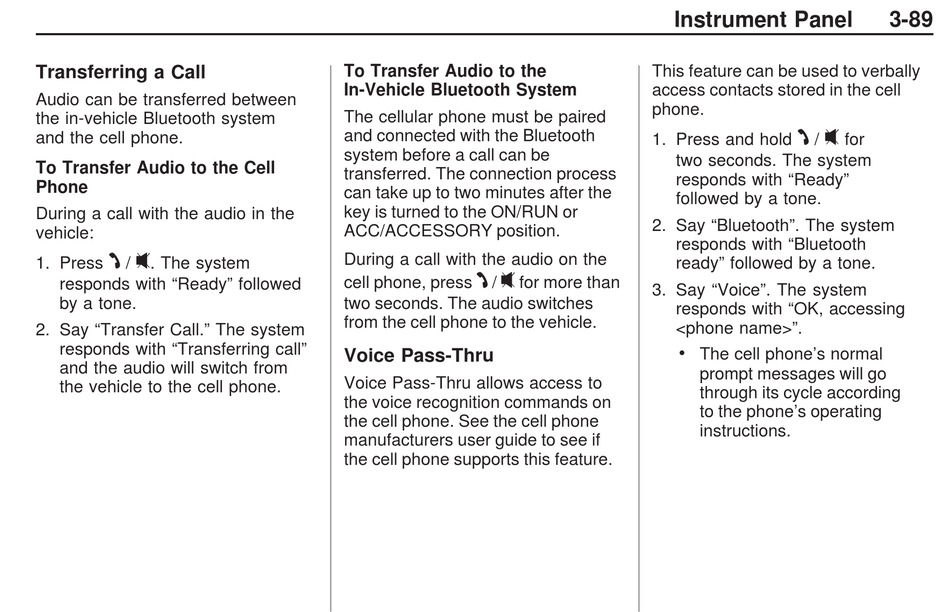 Instrument Panel 3-89

Transferring a Call

Audio can be transferred between the in-vehicle Bluetooth system and the cell phone.

To Transfer Audio to the Cell Phone

During a call with the audio in the vehicle:

1. Press / . The system responds with “Ready” followed by a tone.

2. Say “Transfer Call.” The system responds with “Transferring call” and the audio will switch from the vehicle to the cell phone.

To Transfer Audio to the In-Vehicle Bluetooth System

The cellular phone must be paired and connected with the Bluetooth system before a call can be transferred. The connection process can take up to two minutes after the key is turned to the ON/RUN or ACC/ACCESSORY position.

During a call with the audio on the cell phone, press / for more than two seconds. The audio switches from the cell phone to the vehicle.

Voice Pass-Thru

Voice Pass-Thru allows access to the voice recognition commands on the cell phone. See the cell phone manufacturers user guide to see if the cell phone supports this feature.

This feature can be used to verbally access contacts stored in the cell phone.

1. Press and hold / for two seconds. The system responds with “Ready” followed by a tone.

2. Say “Bluetooth”. The system responds with “Bluetooth ready” followed by a tone.

3. Say “Voice”. The system responds with “OK, accessing <phone name>”.

• The cell phone’s normal prompt messages will go through its cycle according to the phone’s operating instructions.