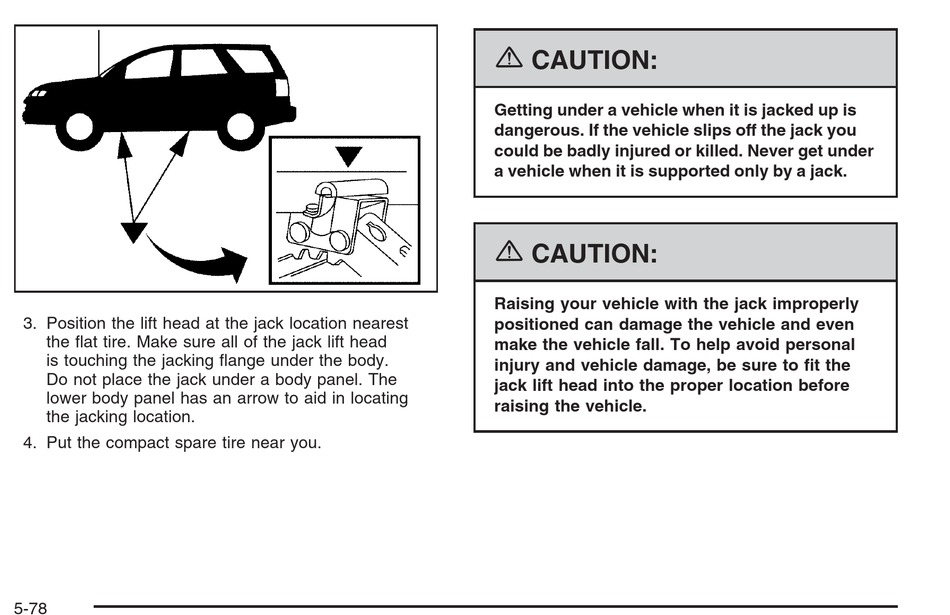 3. Position the lift head at the jack location nearest the flat tire. Make sure all of the jack lift head is touching the jacking flange under the body. Do not place the jack under a body panel. The lower body panel has an arrow to aid in locating the jacking location.

4. Put the compact spare tire near you.

⚠ CAUTION:

Getting under a vehicle when it is jacked up is dangerous. If the vehicle slips off the jack you could be badly injured or killed. Never get under a vehicle when it is supported only by a jack.

⚠ CAUTION:

Raising your vehicle with the jack improperly positioned can damage the vehicle and even make the vehicle fall. To help avoid personal injury and vehicle damage, be sure to fit the jack lift head into the proper location before raising the vehicle.

5-78