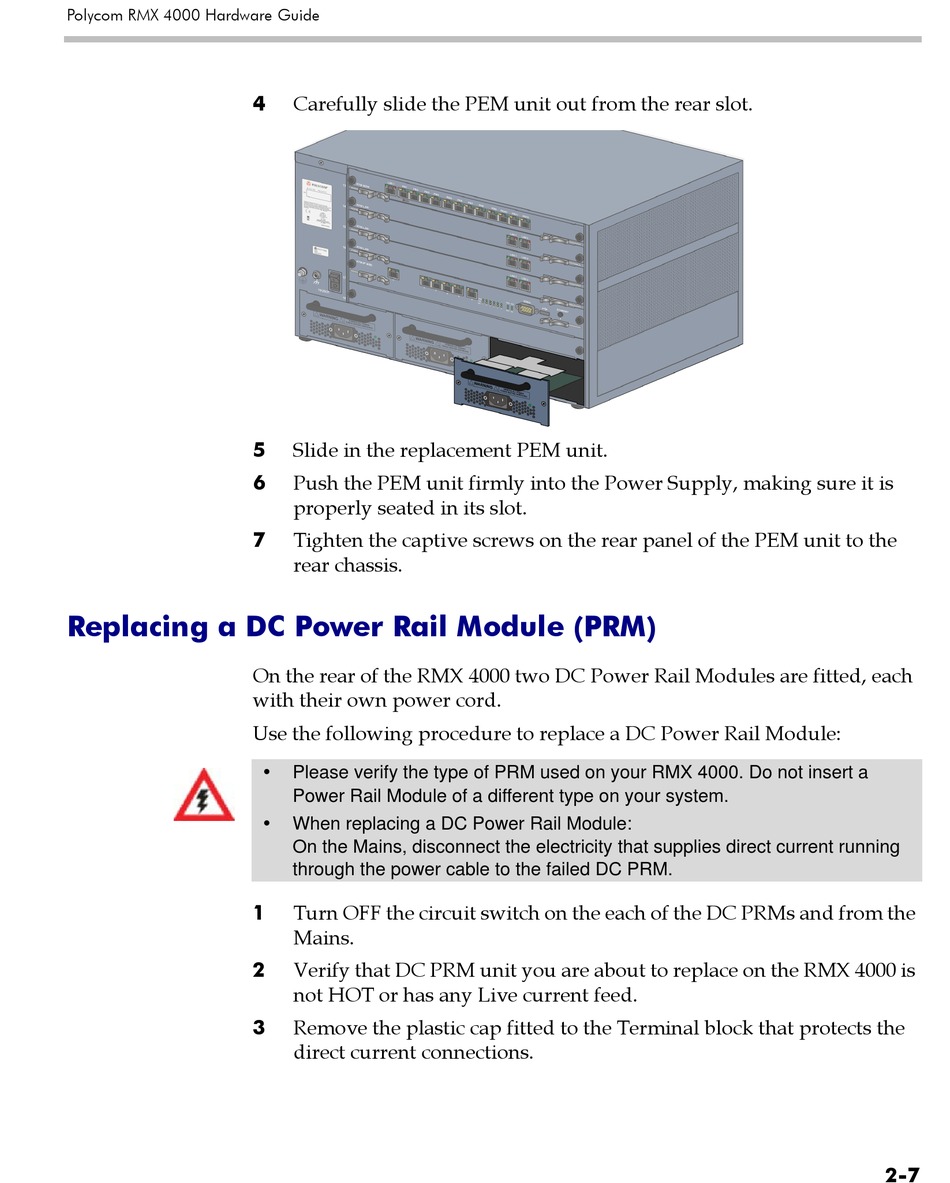 Polycom RMX 4000 Hardware Guide

4 Carefully slide the PEM unit out from the rear slot.

5 Slide in the replacement PEM unit.

6 Push the PEM unit firmly into the Power Supply, making sure it is properly seated in its slot.

7 Tighten the captive screws on the rear panel of the PEM unit to the rear chassis.

Replacing a DC Power Rail Module (PRM)

On the rear of the RMX 4000 two DC Power Rail Modules are fitted, each with their own power cord.

Use the following procedure to replace a DC Power Rail Module:

• Please verify the type of PRM used on your RMX 4000. Do not insert a Power Rail Module of a different type on your system.

• When replacing a DC Power Rail Module:
On the Mains, disconnect the electricity that supplies direct current running through the power cable to the failed DC PRM.

1 Turn OFF the circuit switch on the each of the DC PRMs and from the Mains.

2 Verify that DC PRM unit you are about to replace on the RMX 4000 is not HOT or has any Live current feed.

3 Remove the plastic cap fitted to the Terminal block that protects the direct current connections.

2-7