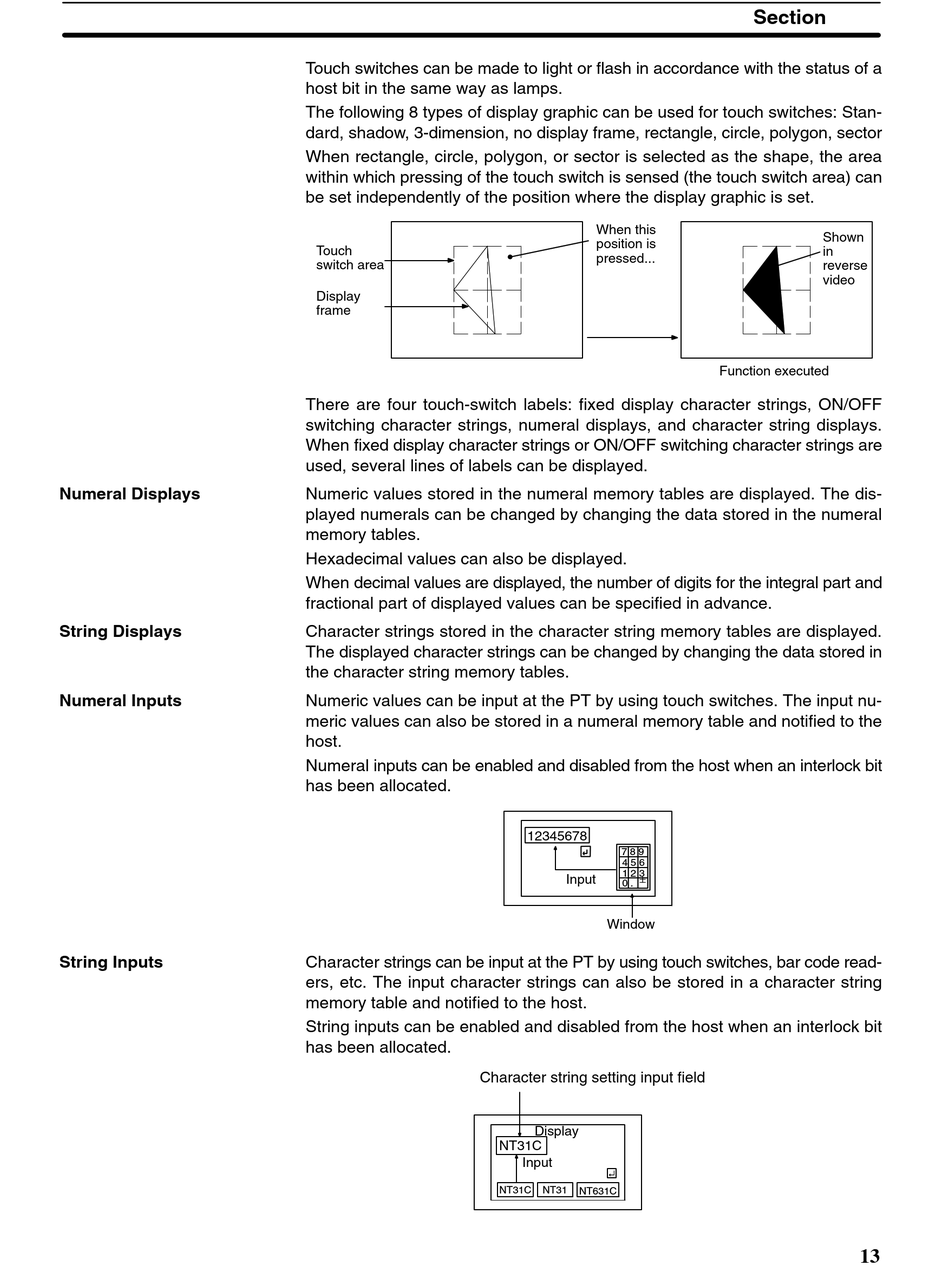 Section

Touch switches can be made to light or flash in accordance with the status of a host bit in the same way as lamps.

The following 8 types of display graphic can be used for touch switches: Standard, shadow, 3-dimension, no display frame, rectangle, circle, polygon, sector

When rectangle, circle, polygon, or sector is selected as the shape, the area within which pressing of the touch switch is sensed (the touch switch area) can be set independently of the position where the display graphic is set.

Touch switch area

Display frame

When this position is pressed...

Shown in reverse video

Function executed

There are four touch-switch labels: fixed display character strings, ON/OFF switching character strings, numeral displays, and character string displays. When fixed display character strings or ON/OFF switching character strings are used, several lines of labels can be displayed.

Numeral Displays

Numeric values stored in the numeral memory tables are displayed. The displayed numerals can be changed by changing the data stored in the numeral memory tables.

Hexadecimal values can also be displayed.

When decimal values are displayed, the number of digits for the integral part and fractional part of displayed values can be specified in advance.

String Displays

Character strings stored in the character string memory tables are displayed. The displayed character strings can be changed by changing the data stored in the character string memory tables.

Numeral Inputs

Numeric values can be input at the PT by using touch switches. The input numeric values can also be stored in a numeral memory table and notified to the host.

Numeral inputs can be enabled and disabled from the host when an interlock bit has been allocated.

12345678

7 8 9
4 5 6
1 2 3
0 .

Input

Window

String Inputs

Character strings can be input at the PT by using touch switches, bar code readers, etc. The input character strings can also be stored in a character string memory table and notified to the host.

String inputs can be enabled and disabled from the host when an interlock bit has been allocated.

Character string setting input field

Display

NT31C

Input

NT31C NT31 NT631C

13