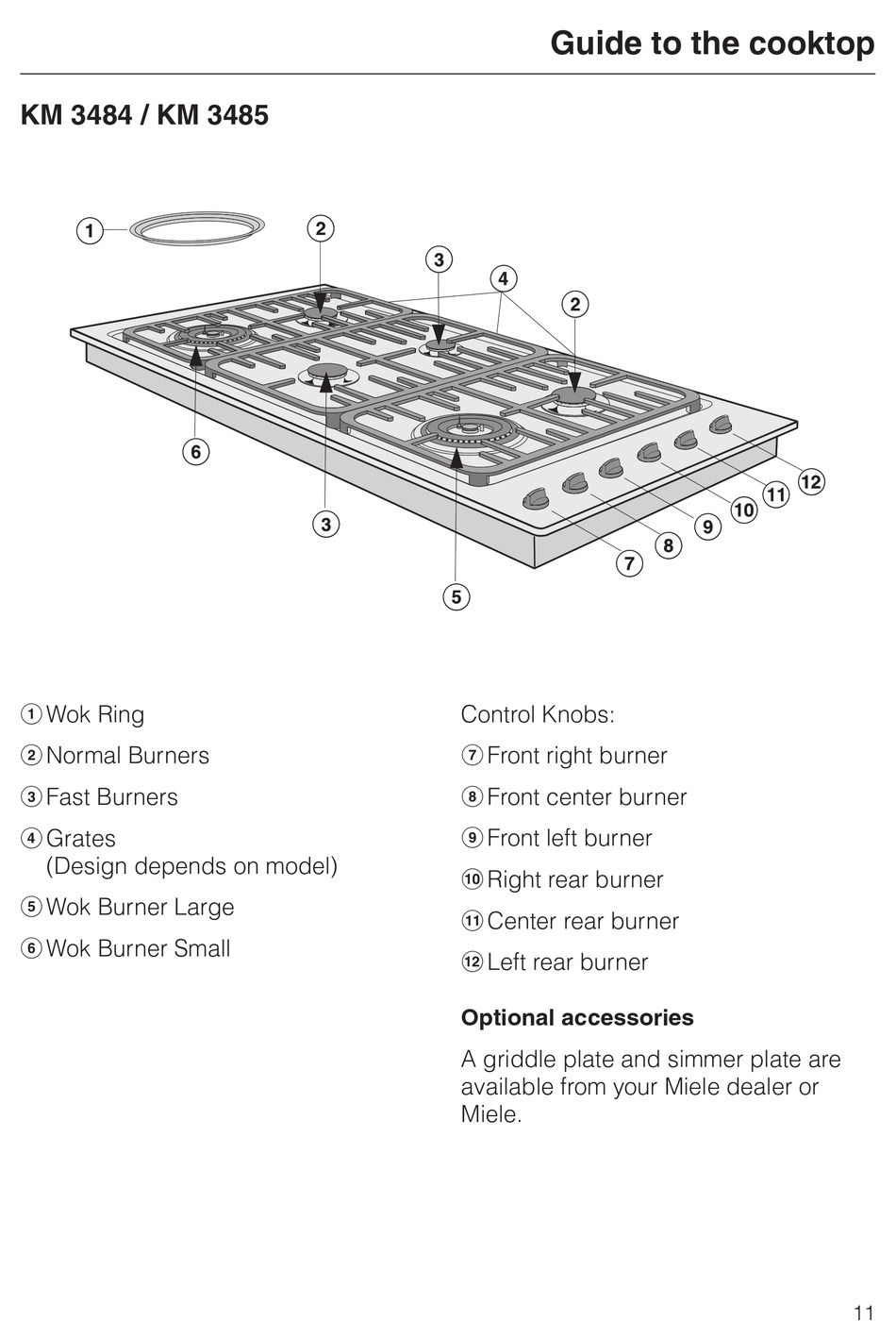 Guide to the cooktop

KM 3484 / KM 3485

1
2
3
4
2
6
3
5
7
8
9
10
11
12

① Wok Ring
② Normal Burners
③ Fast Burners
④ Grates (Design depends on model)
⑤ Wok Burner Large
⑥ Wok Burner Small

Control Knobs:
⑦ Front right burner
⑧ Front center burner
⑨ Front left burner
⑩ Right rear burner
⑪ Center rear burner
⑫ Left rear burner

Optional accessories

A griddle plate and simmer plate are available from your Miele dealer or Miele.

11