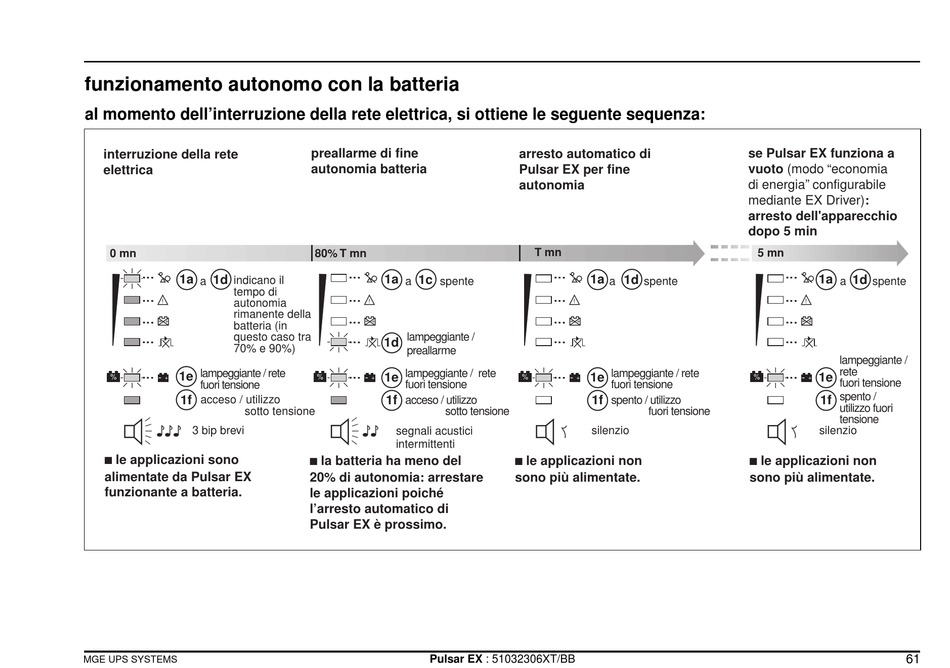 funzionamento autonomo con la batteria

al momento dell'interruzione della rete elettrica, si ottiene le seguente sequenza:

interruzione della rete elettrica

0 mn

1a a 1d indicano il tempo di autonomia rimanente della batteria (in questo caso tra 70% e 90%)

1e lampeggiante / rete fuori tensione

1f acceso / utilizzo sotto tensione

3 bip brevi

■ le applicazioni sono alimentate da Pulsar EX funzionante a batteria.

preallarme di fine autonomia batteria

80% T mn

1a a 1c spente

1d lampeggiante / preallarme

1e lampeggiante / rete fuori tensione

1f acceso / utilizzo sotto tensione

segnali acustici intermittenti

■ la batteria ha meno del 20% di autonomia: arrestare le applicazioni poiché l'arresto automatico di Pulsar EX è prossimo.

arresto automatico di Pulsar EX per fine autonomia

T mn

1a a 1d spente

1e lampeggiante / rete fuori tensione

1f spento / utilizzo fuori tensione

silenzio

■ le applicazioni non sono più alimentate.

se Pulsar EX funziona a vuoto (modo "economia di energia" configurabile mediante EX Driver): arresto dell'apparecchio dopo 5 min

5 mn

1a a 1d spente

1e lampeggiante / rete fuori tensione

1f spento / utilizzo fuori tensione

silenzio

■ le applicazioni non sono più alimentate.

MGE UPS SYSTEMS

Pulsar EX : 51032306XT/BB

61