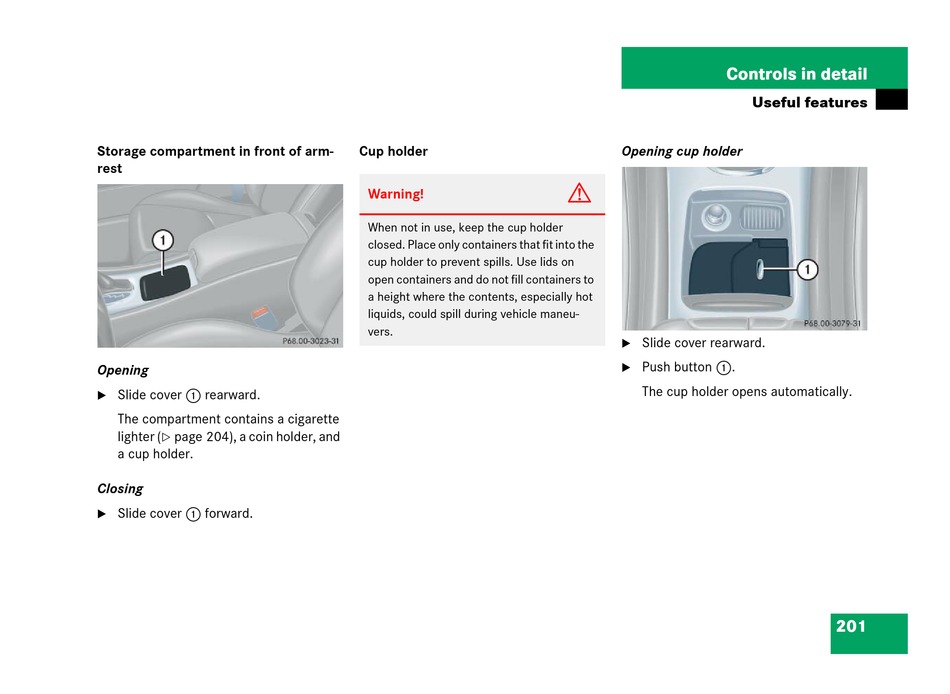 Controls in detail

Useful features

Storage compartment in front of armrest

1

P68.00-3023-31

Opening

▶ Slide cover ① rearward.

The compartment contains a cigarette lighter (▷ page 204), a coin holder, and a cup holder.

Closing

▶ Slide cover ① forward.

Cup holder

Warning!

When not in use, keep the cup holder closed. Place only containers that fit into the cup holder to prevent spills. Use lids on open containers and do not fill containers to a height where the contents, especially hot liquids, could spill during vehicle maneuvers.

Opening cup holder

1

P68.00-3079-31

▶ Slide cover rearward.

▶ Push button ①.

The cup holder opens automatically.

201