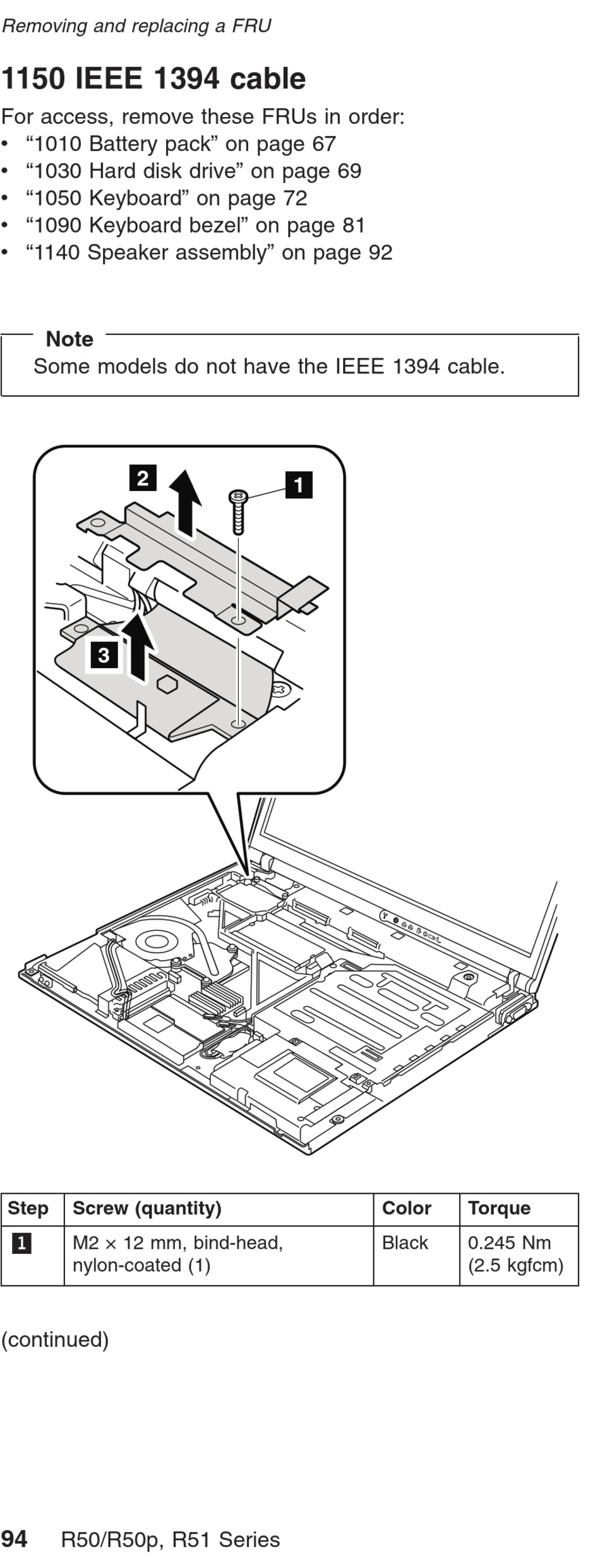 Removing and replacing a FRU

1150 IEEE 1394 cable

For access, remove these FRUs in order:
• “1010 Battery pack” on page 67
• “1030 Hard disk drive” on page 69
• “1050 Keyboard” on page 72
• “1090 Keyboard bezel” on page 81
• “1140 Speaker assembly” on page 92

Note
Some models do not have the IEEE 1394 cable.

2
1
3

| Step | Screw (quantity) | Color | Torque |
|---|---|---|---|
| 1 | M2 × 12 mm, bind-head, nylon-coated (1) | Black | 0.245 Nm (2.5 kgfcm) |

(continued)

94 R50/R50p, R51 Series