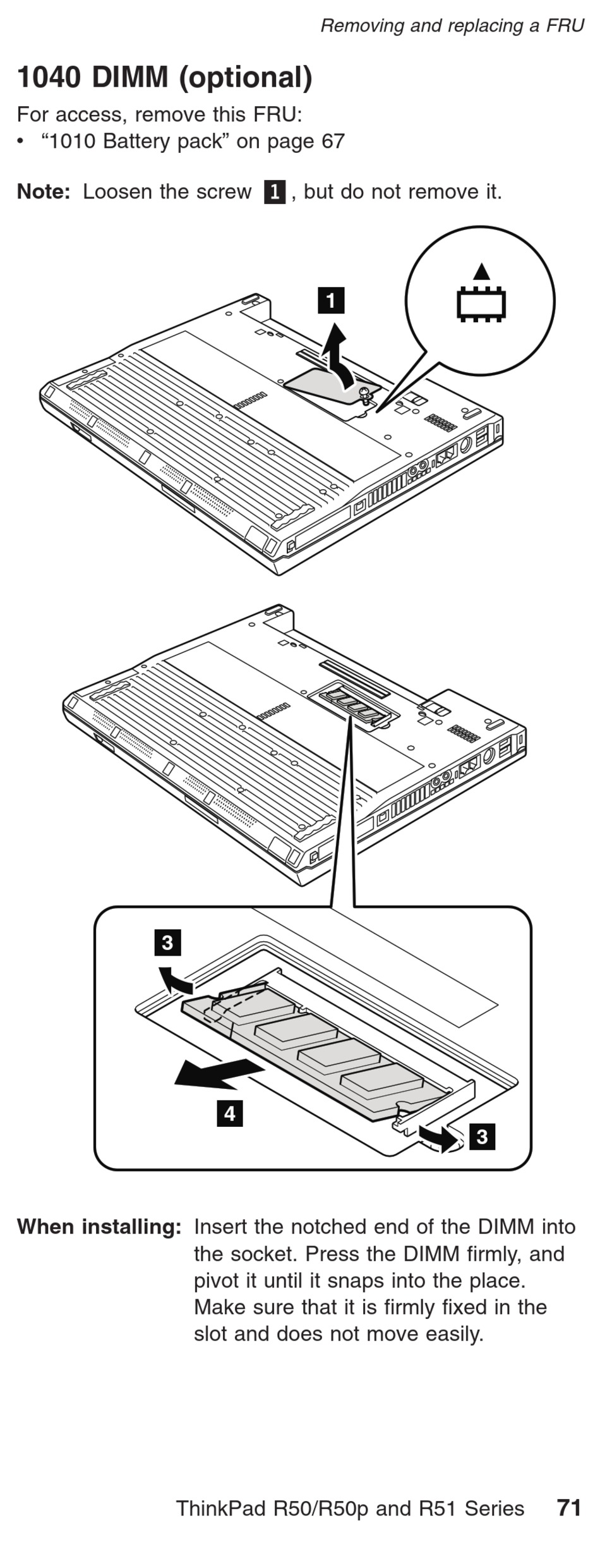 Removing and replacing a FRU

1040 DIMM (optional)

For access, remove this FRU:
• “1010 Battery pack” on page 67

Note: Loosen the screw 1, but do not remove it.

1

3

4

3

When installing: Insert the notched end of the DIMM into the socket. Press the DIMM firmly, and pivot it until it snaps into the place. Make sure that it is firmly fixed in the slot and does not move easily.

ThinkPad R50/R50p and R51 Series 71