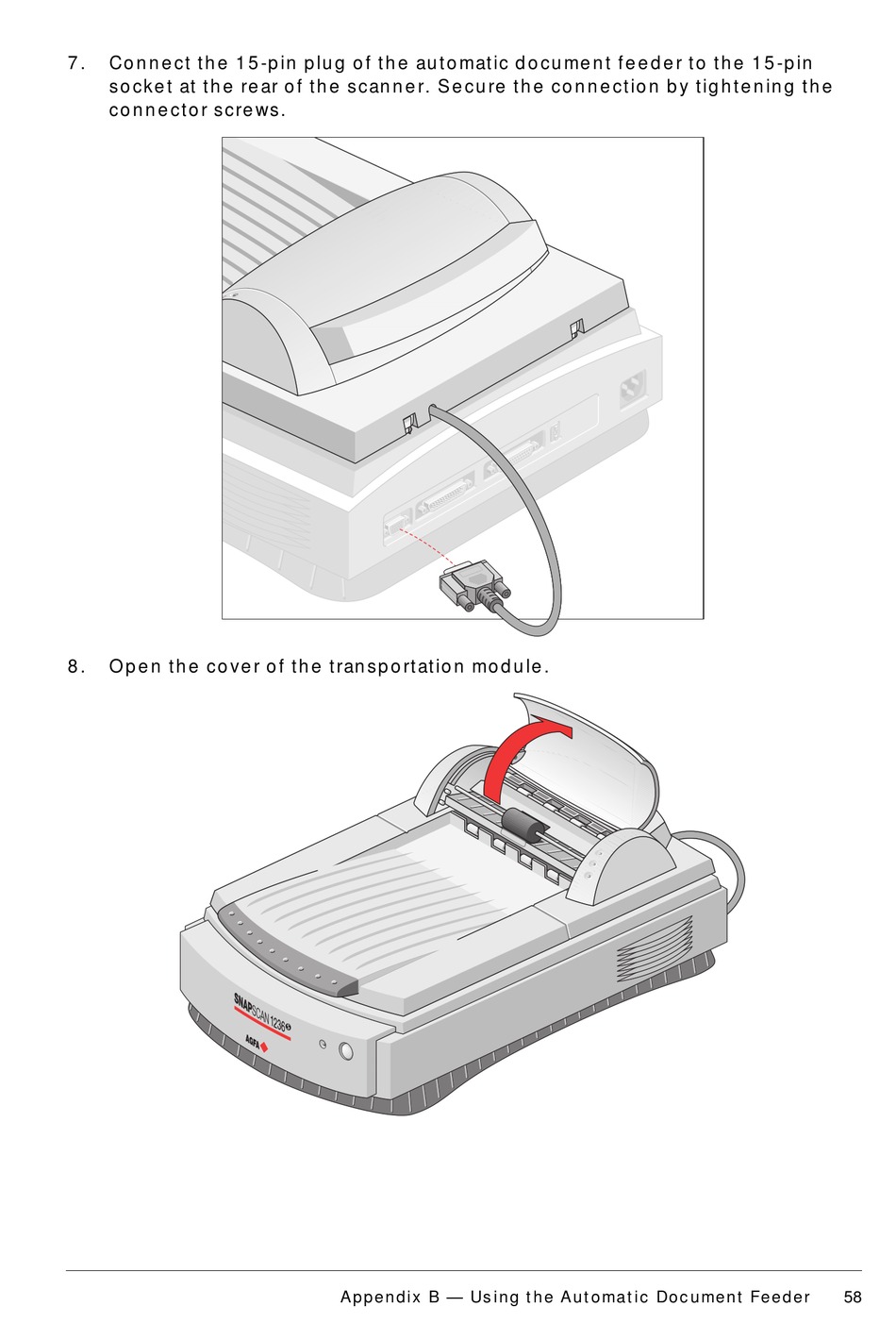 7. Connect the 15-pin plug of the automatic document feeder to the 15-pin socket at the rear of the scanner. Secure the connection by tightening the connector screws.

8. Open the cover of the transportation module.

SNAPSCAN 1236

AGFA

Appendix B — Using the Automatic Document Feeder 58