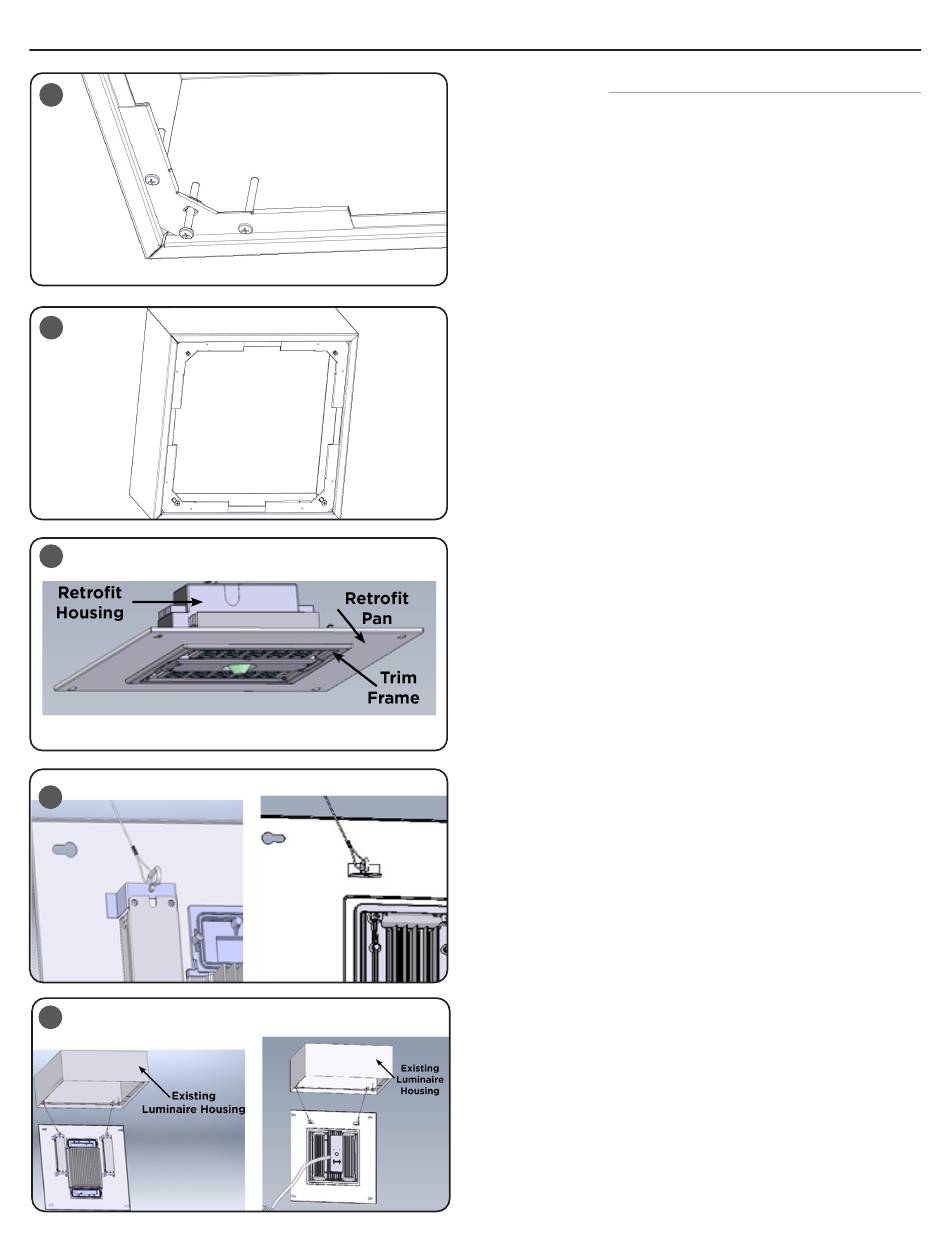 Retrofit Housing

Retrofit Pan

Trim Frame

Existing Luminaire Housing

Existing Luminaire Housing