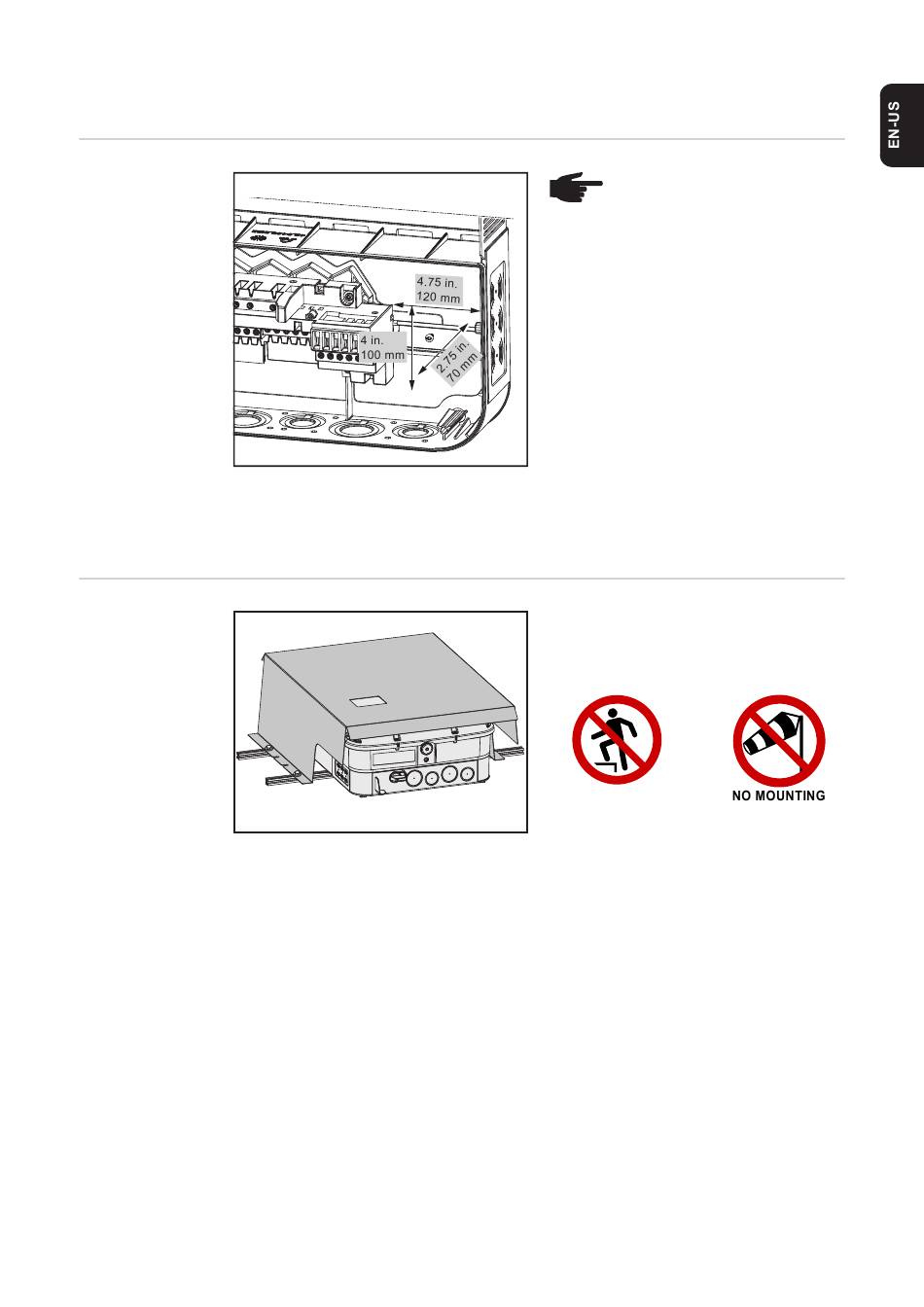 EN-US

4.75 in.
120 mm

4 in.
100 mm

2.75 in.
70 mm

NO MOUNTING