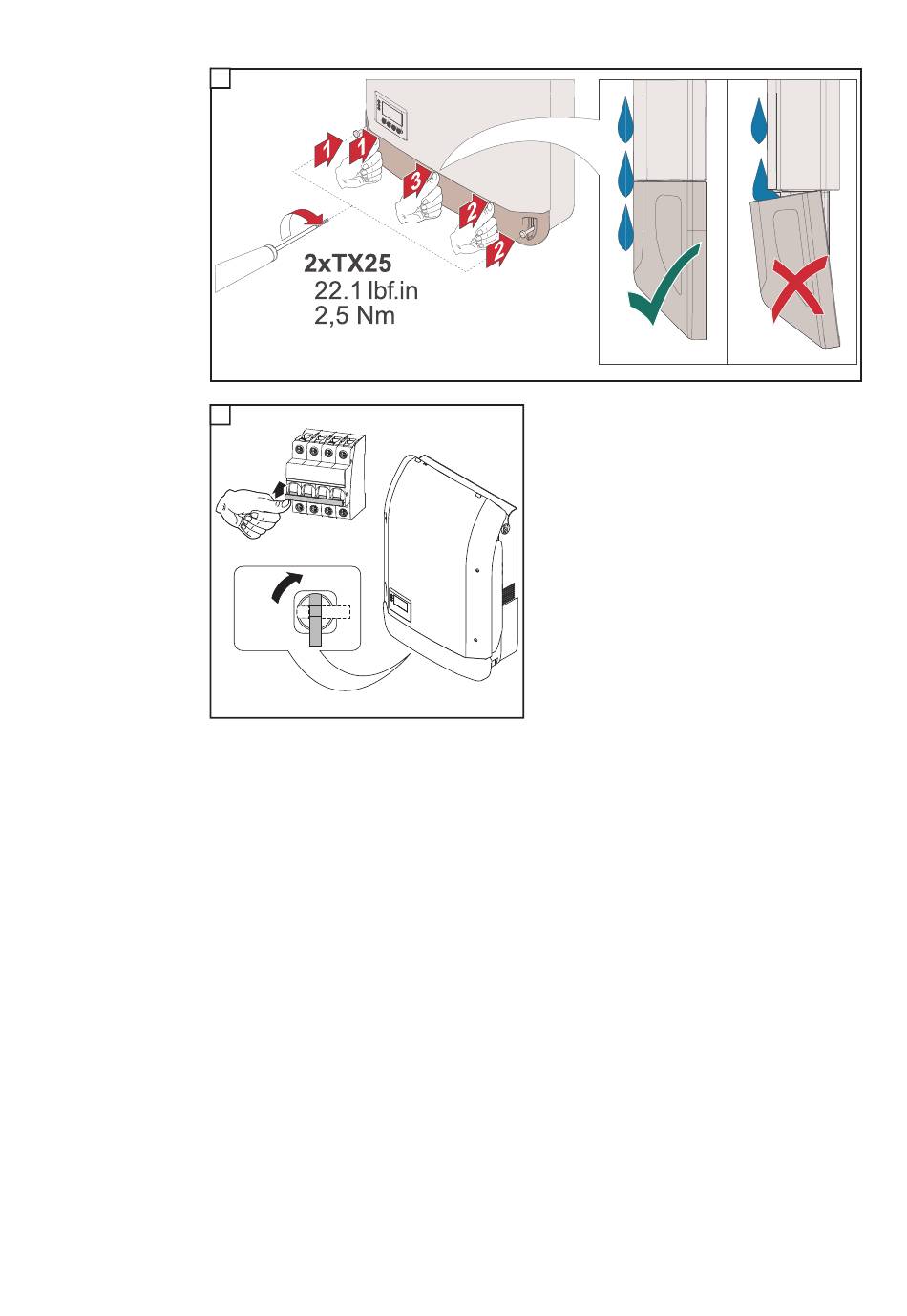 1
1
3
2
2
2xTX25
22.1 lbf.in
2,5 Nm