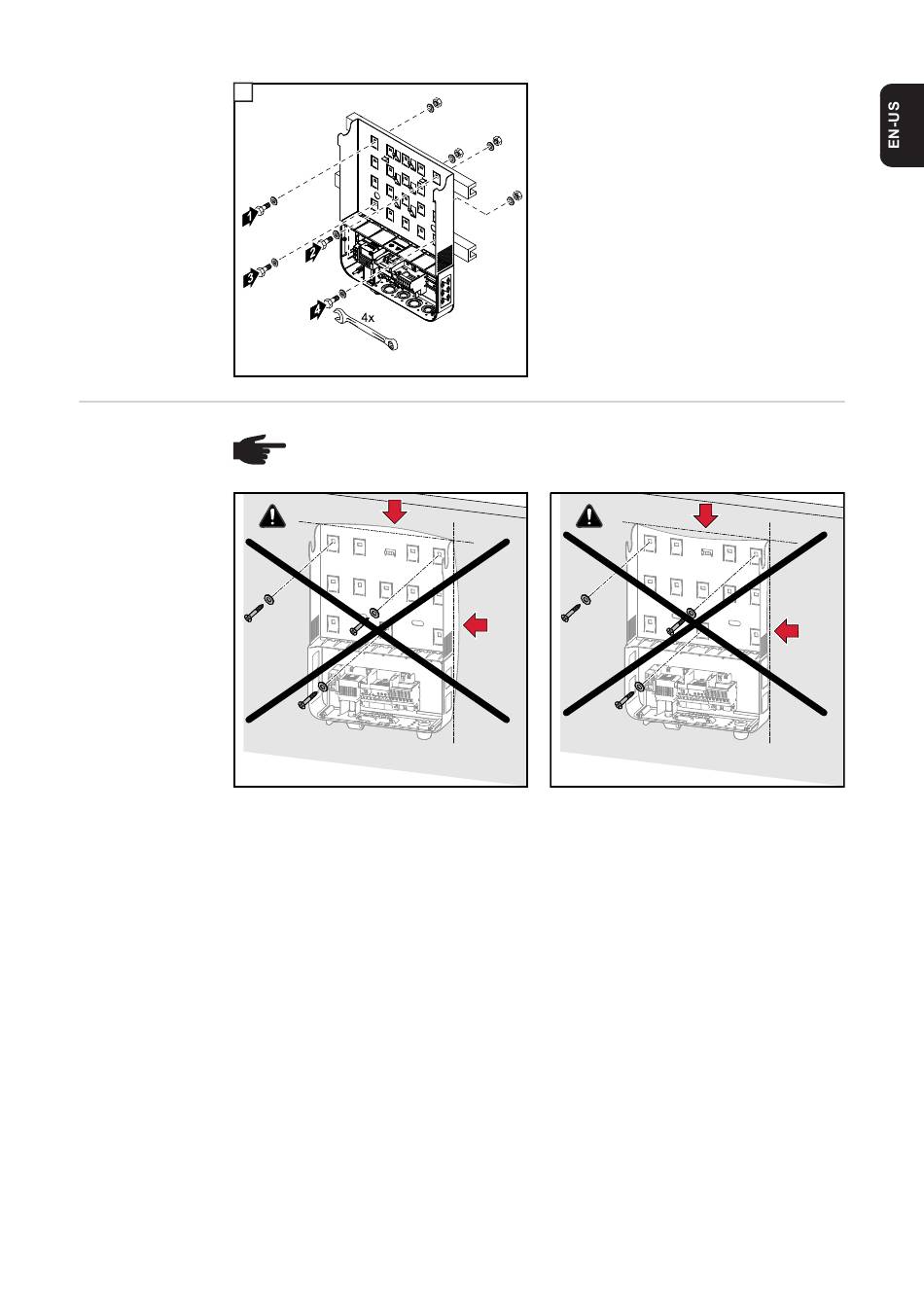 EN-US

1
2
3
4
4x