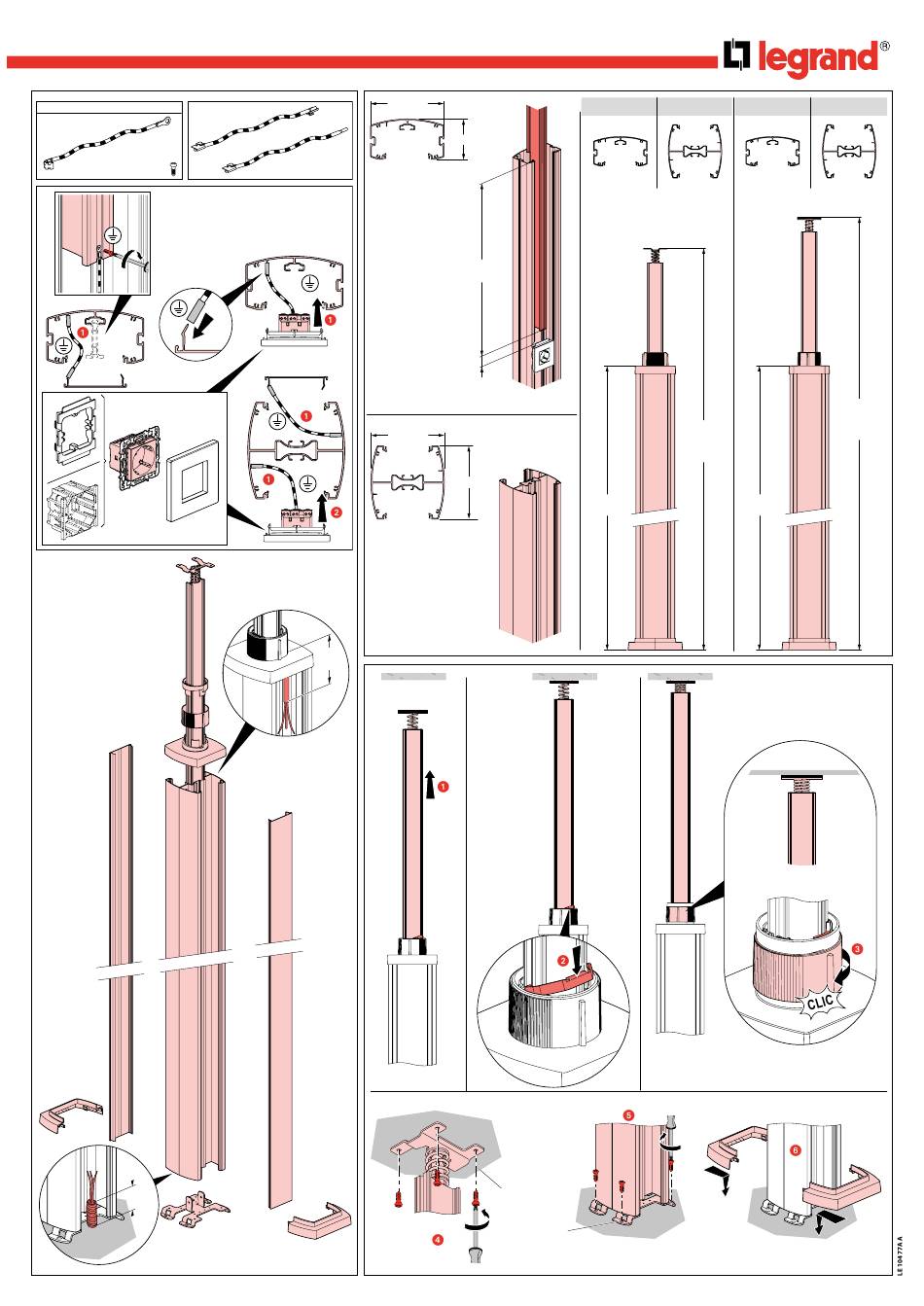 legrand®

1
1
1
2

1
2
3
CLIC

4
5
6

LE10477AA