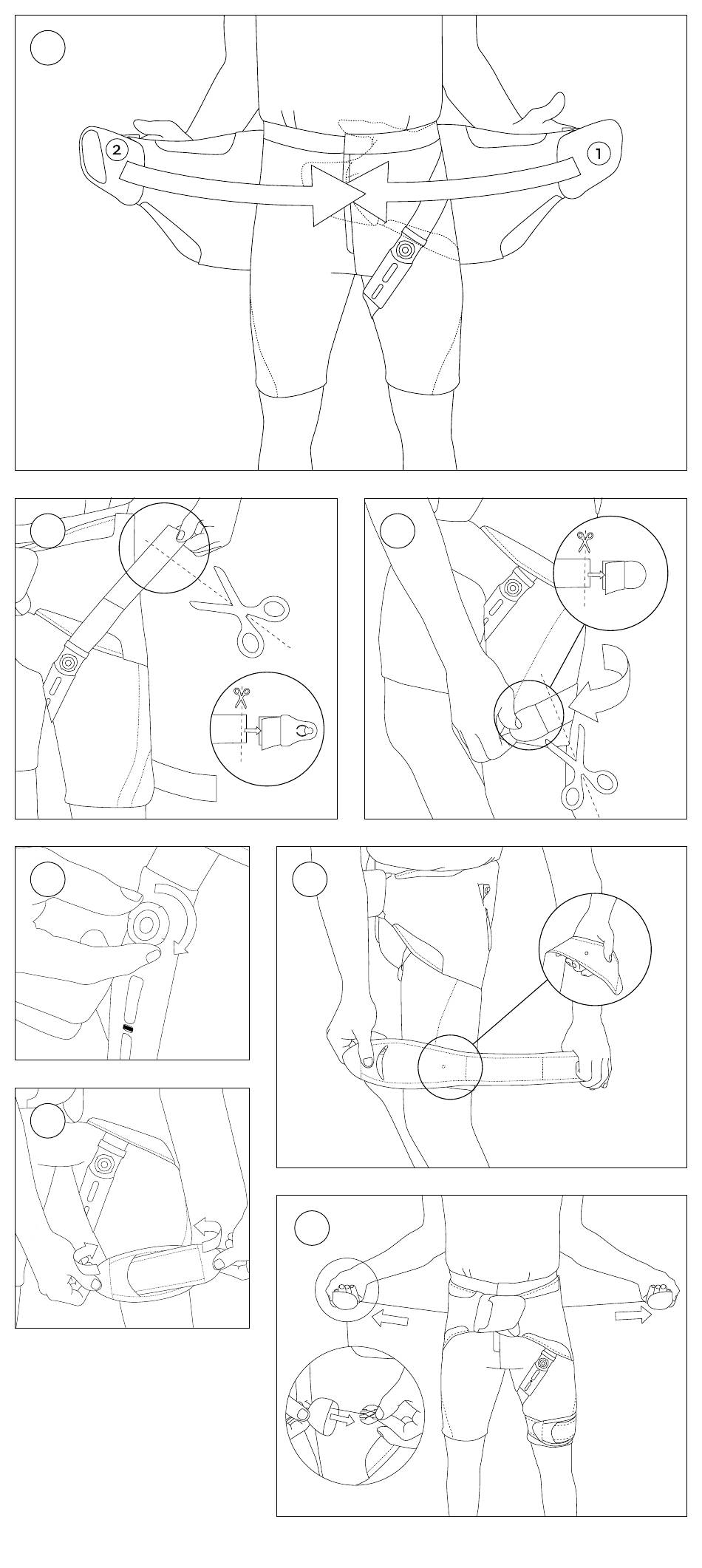 2
1