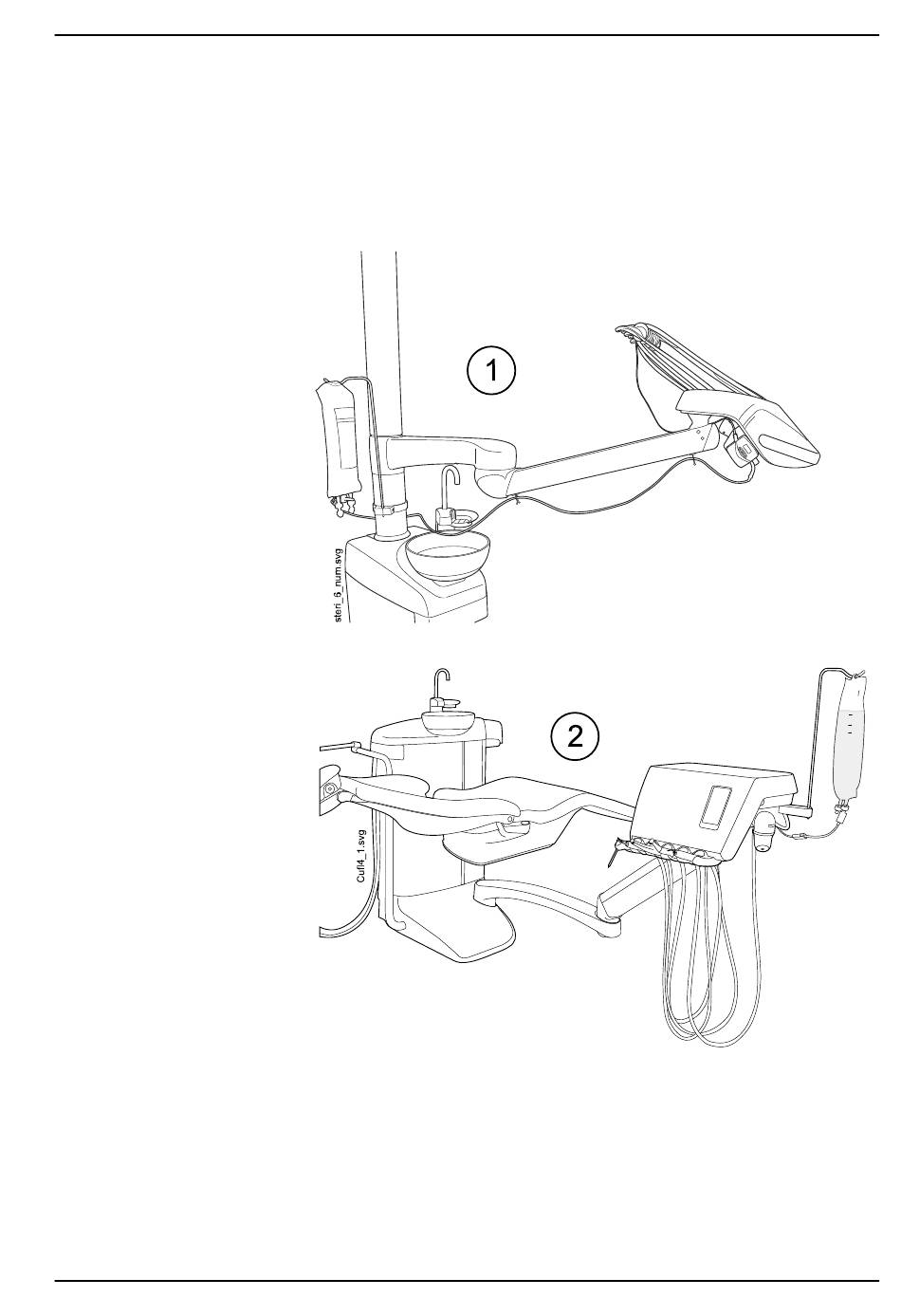 1

steri_6_num.svg

2

Cufl4_1.svg