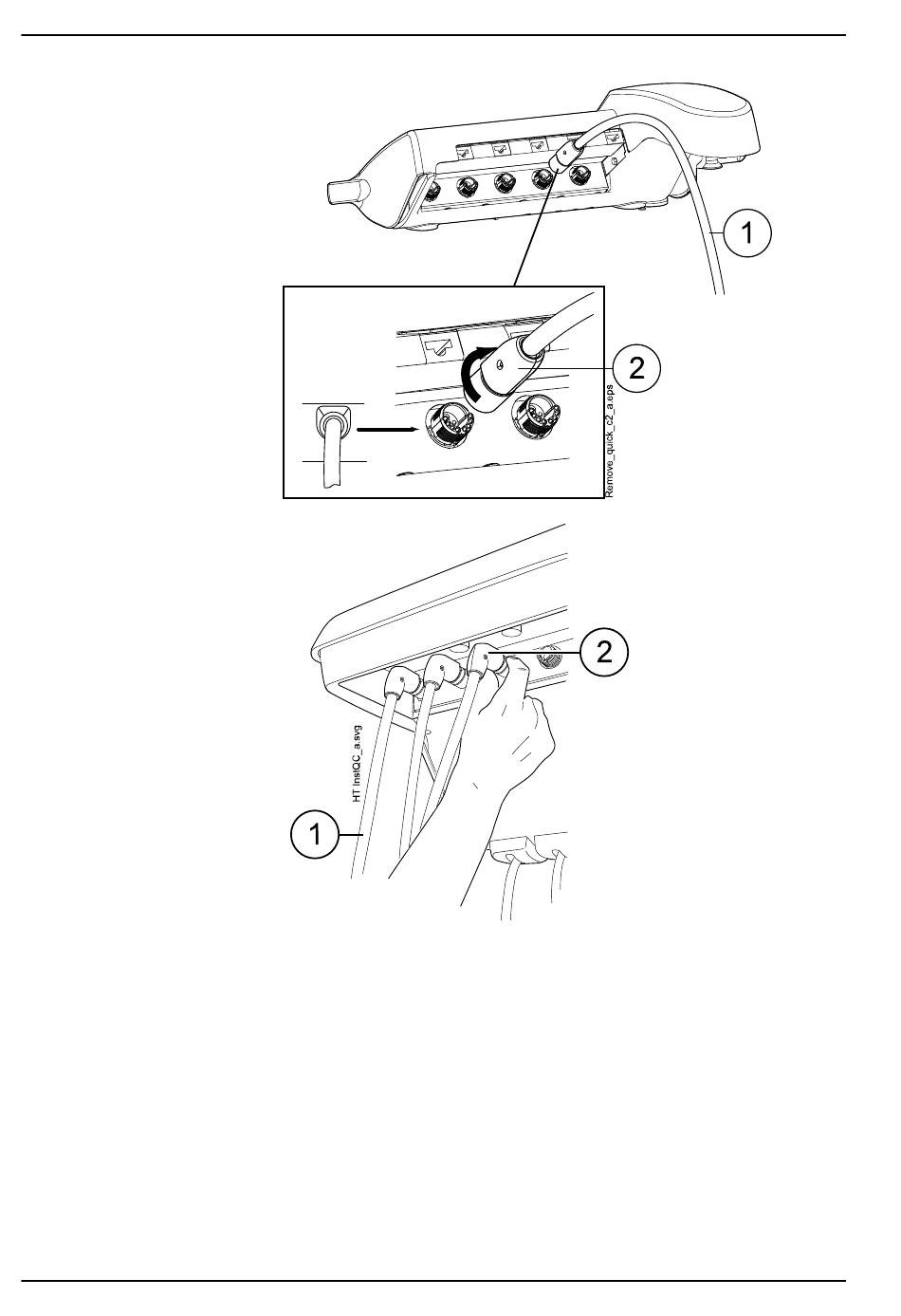 1

2

Remove_quick_c2_a.eps

2

HT InstQC_a.svg

1