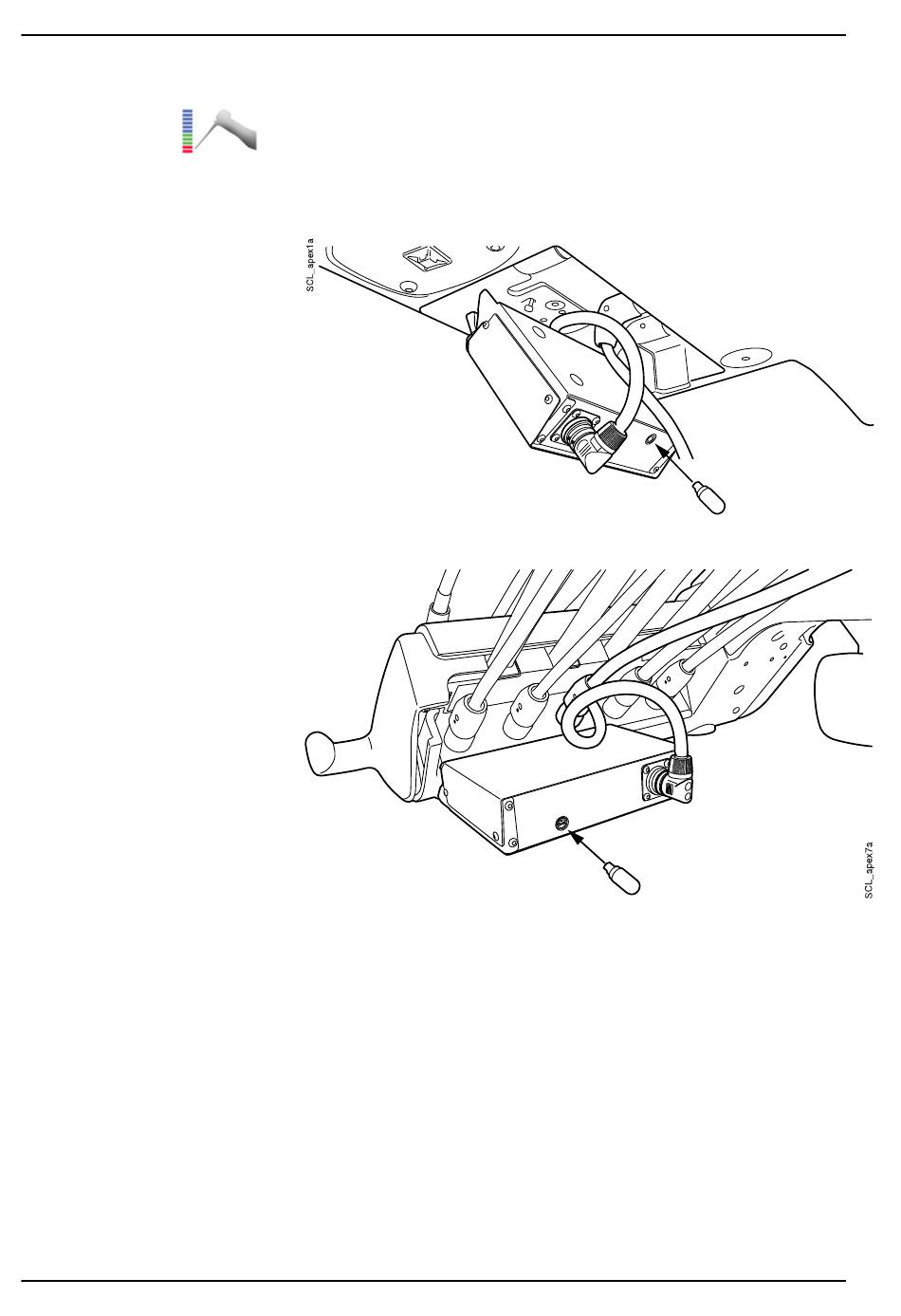 SCL_apex1a

SCL_apex7a