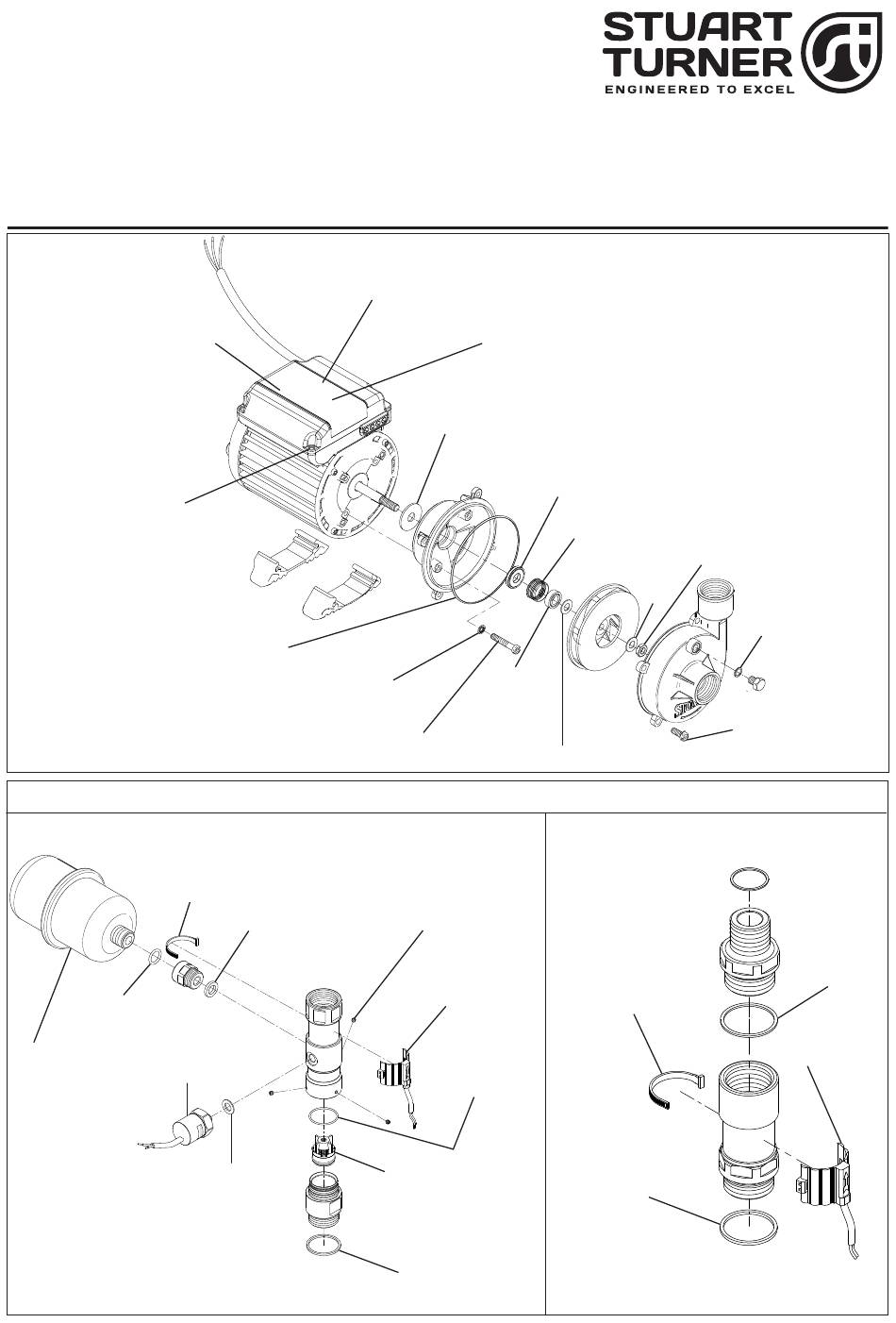 STUART TURNER
ENGINEERED TO EXCEL