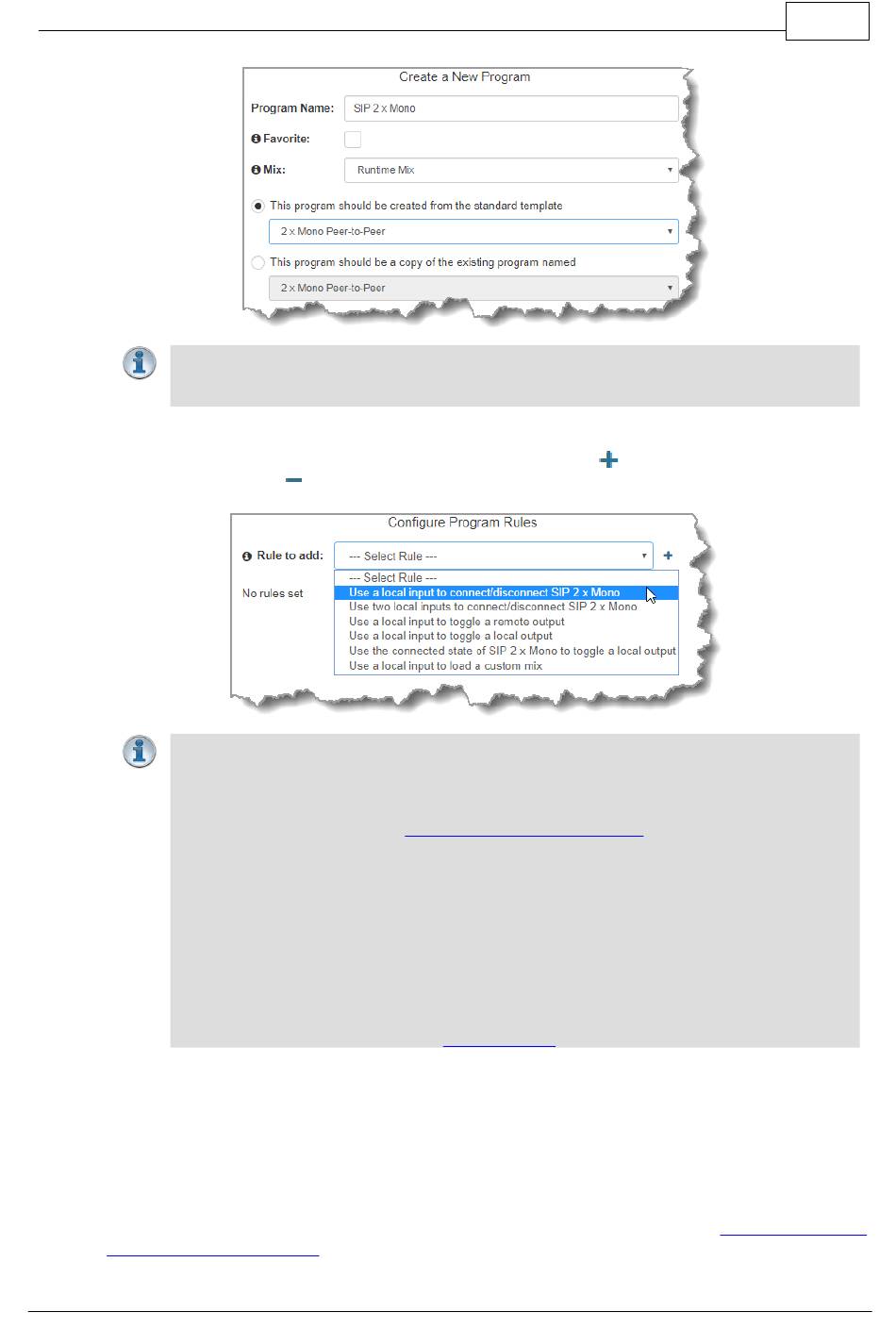 Create a New Program

Program Name: SIP 2 x Mono

Favorite:

Mix: Runtime Mix

This program should be created from the standard template

2 x Mono Peer-to-Peer

This program should be a copy of the existing program named

2 x Mono Peer-to-Peer

Configure Program Rules

Rule to add: --- Select Rule ---

No rules set

--- Select Rule ---
Use a local input to connect/disconnect SIP 2 x Mono
Use two local inputs to connect/disconnect SIP 2 x Mono
Use a local input to toggle a remote output
Use a local input to toggle a local output
Use the connected state of SIP 2 x Mono to toggle a local output
Use a local input to load a custom mix