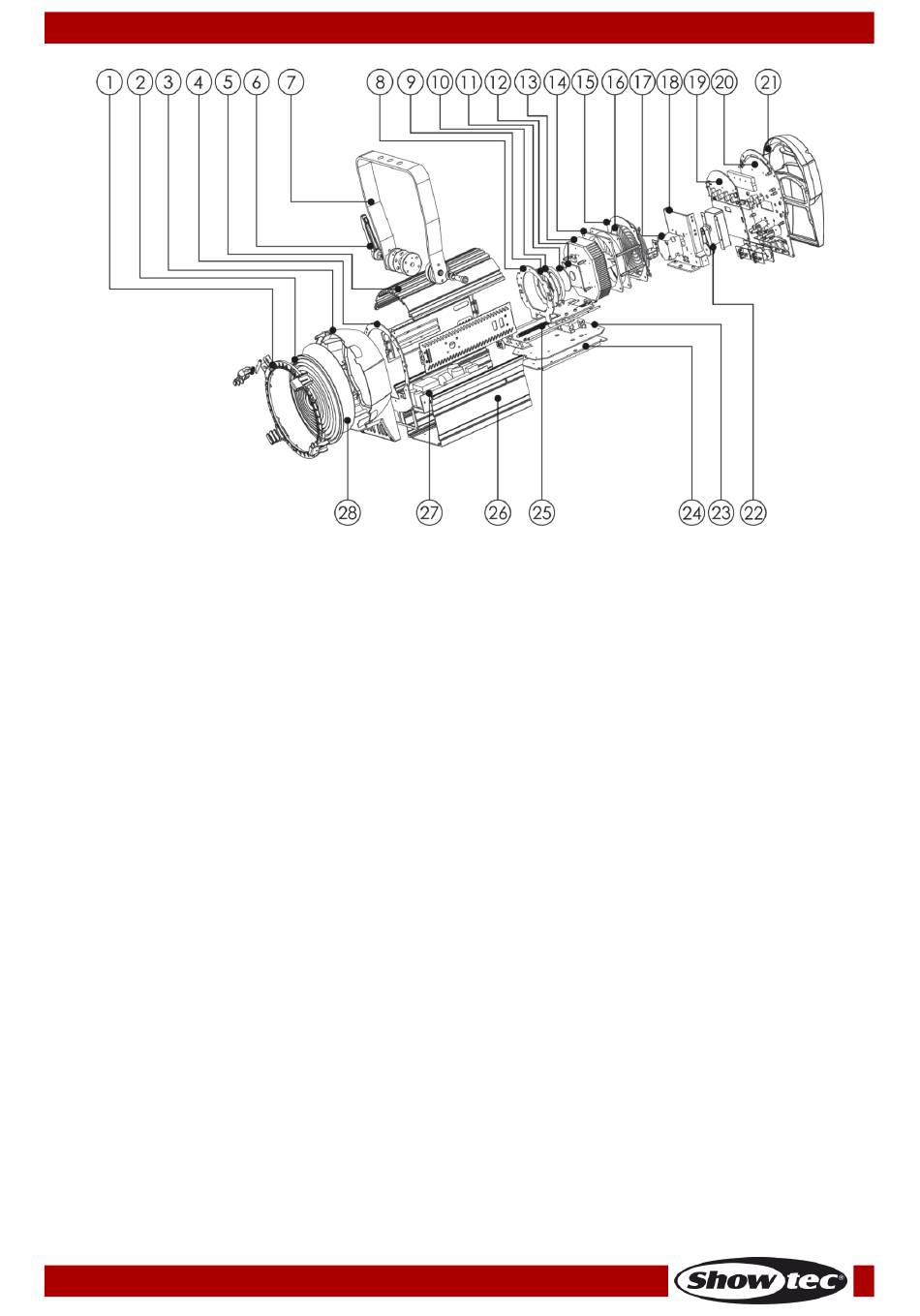 1 2 3 4 5 6 7 8 9 10 11 12 13 14 15 16 17 18 19 20 21

28 27 26 25 24 23 22

Showtec