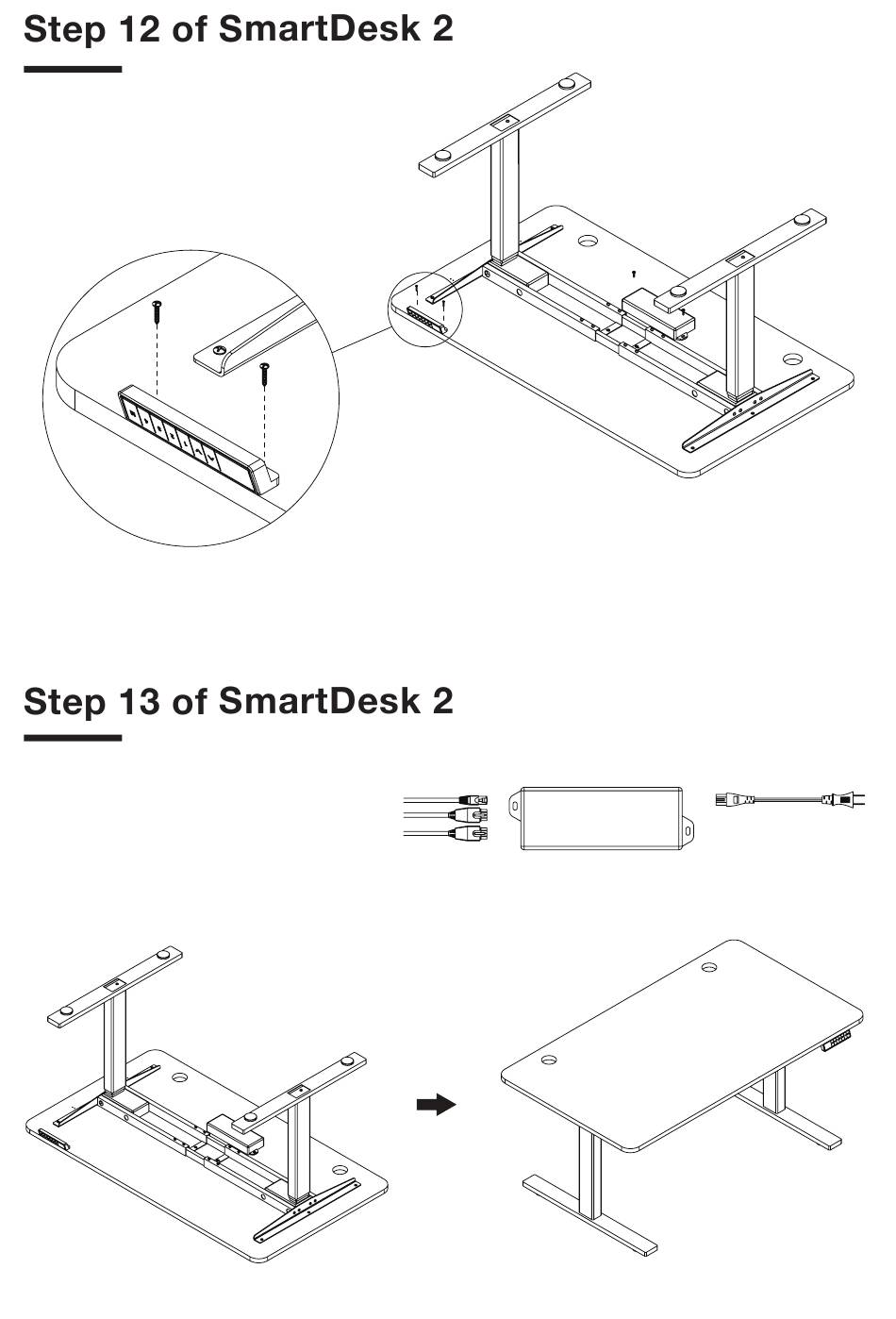 Step 12 of SmartDesk 2

Step 13 of SmartDesk 2