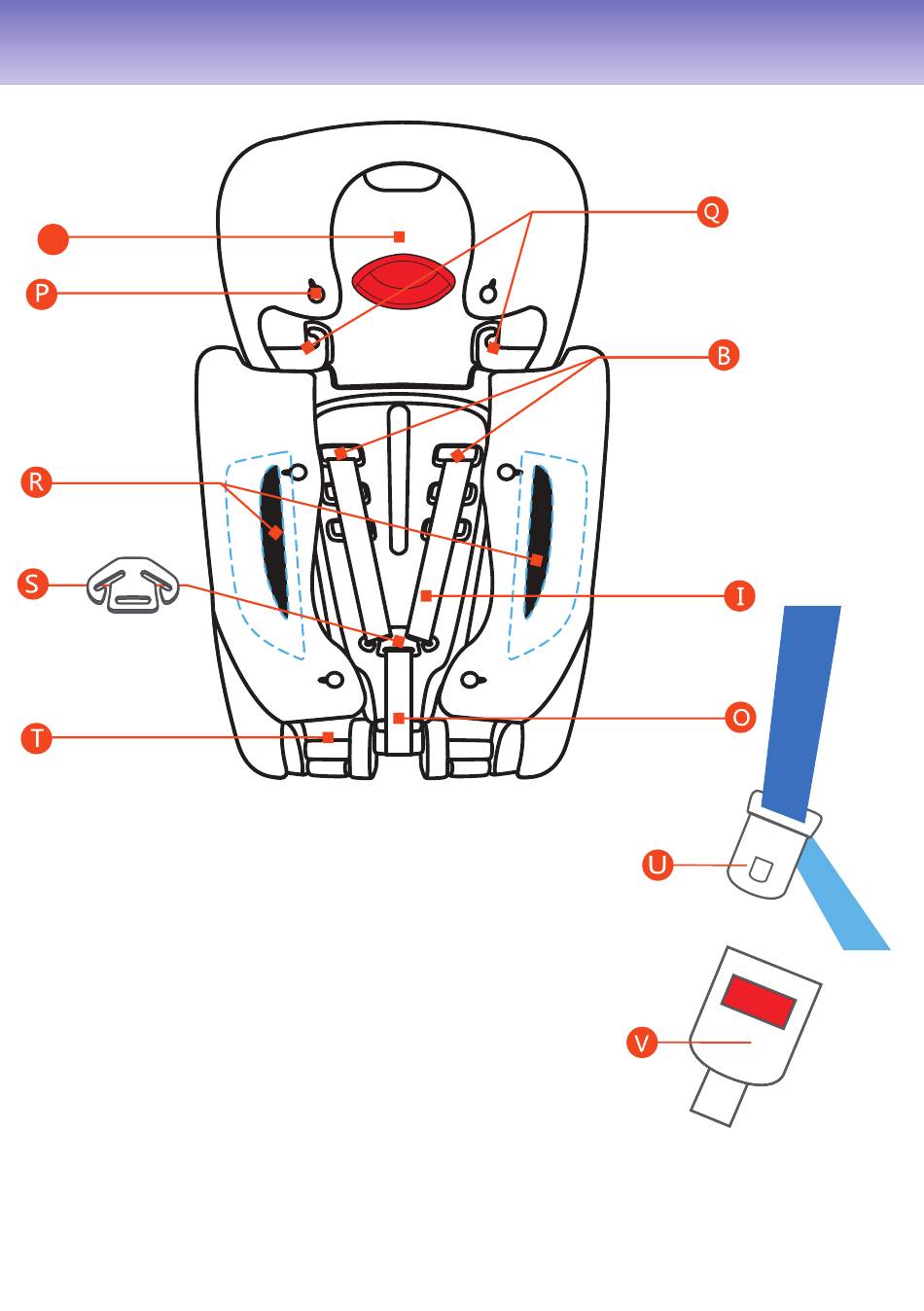 Q
P
B
R
S
I
O
T
U
V