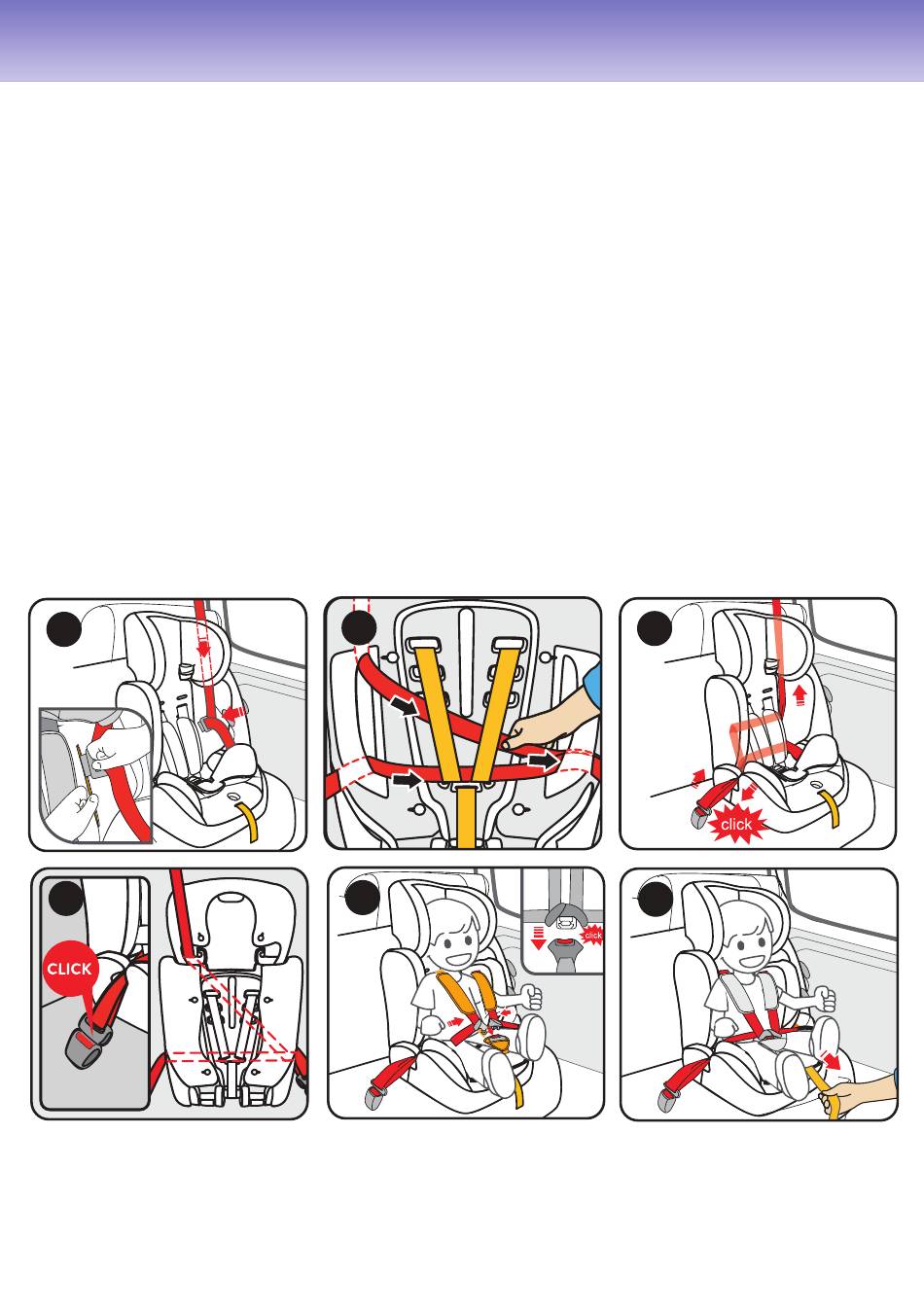 click

CLICK

click