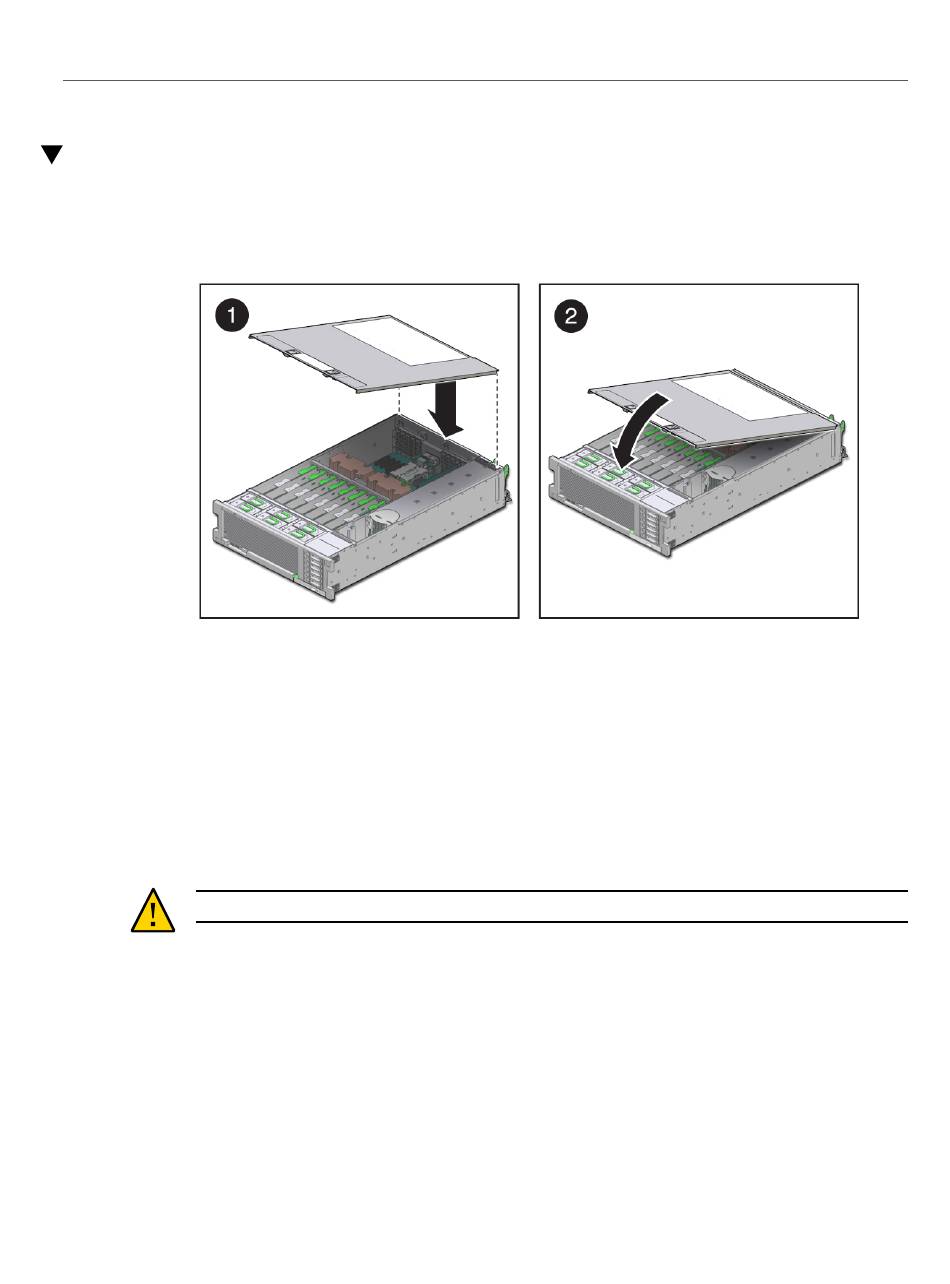 1

2