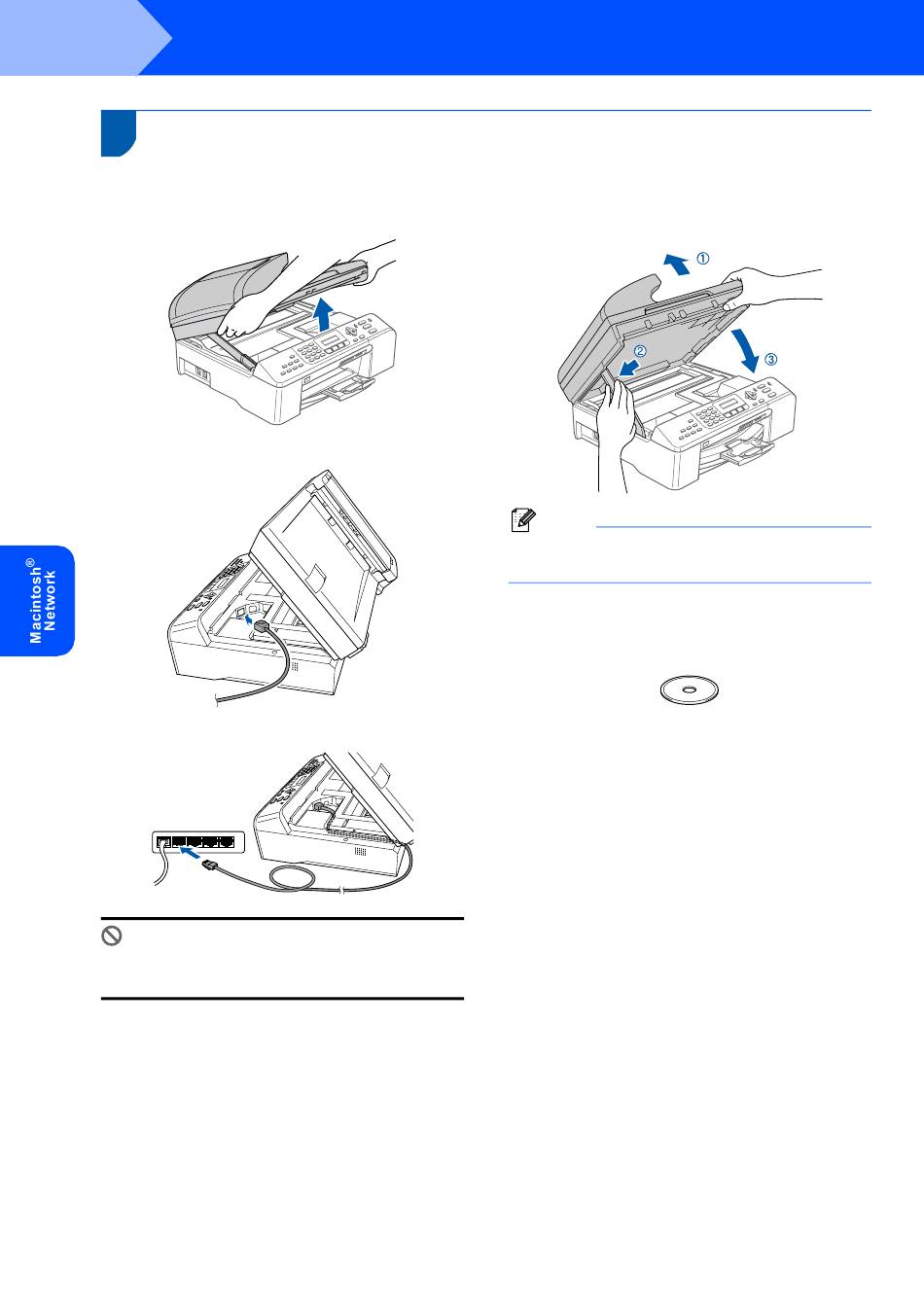 ①

②

③

Macintosh® Network