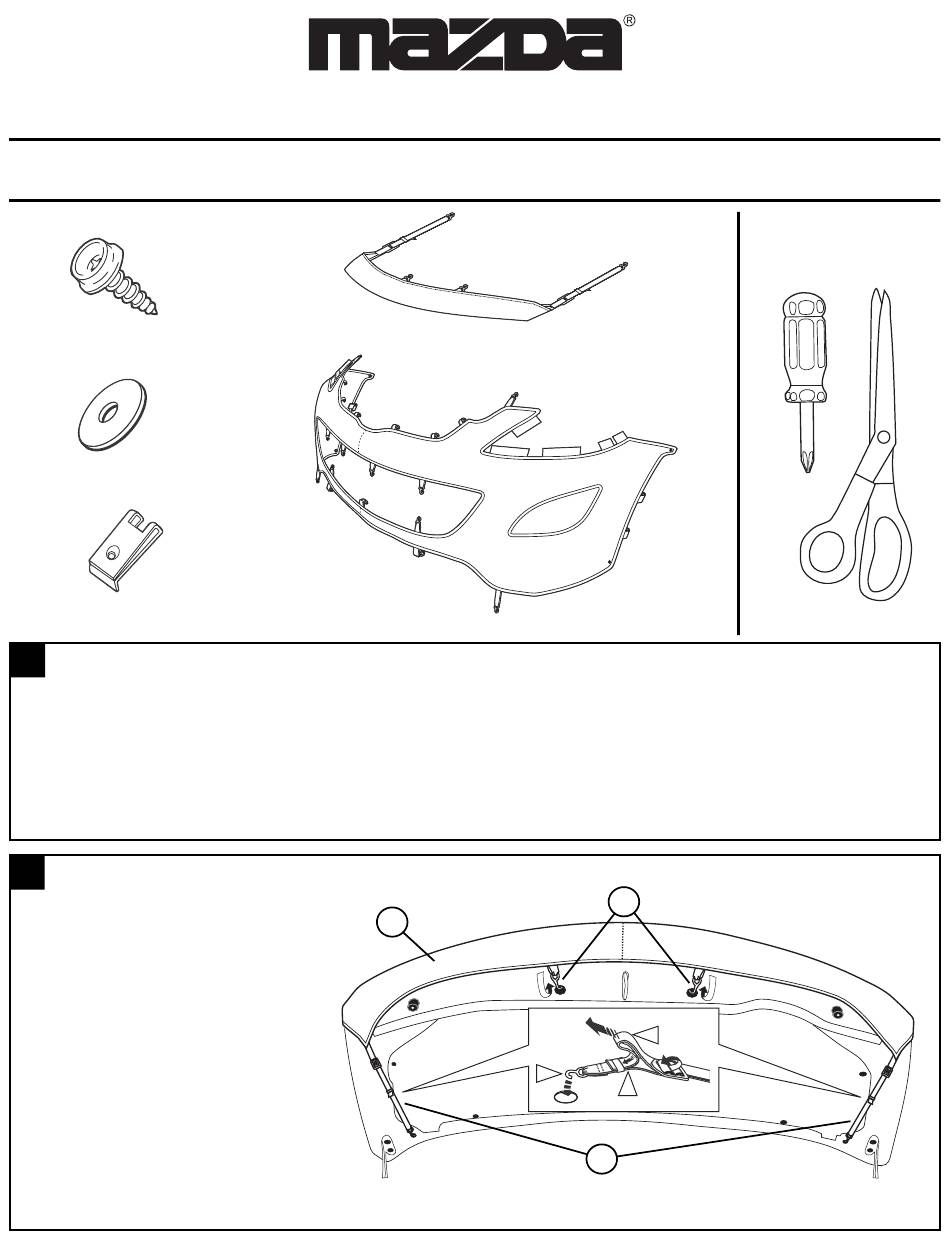 mazda®