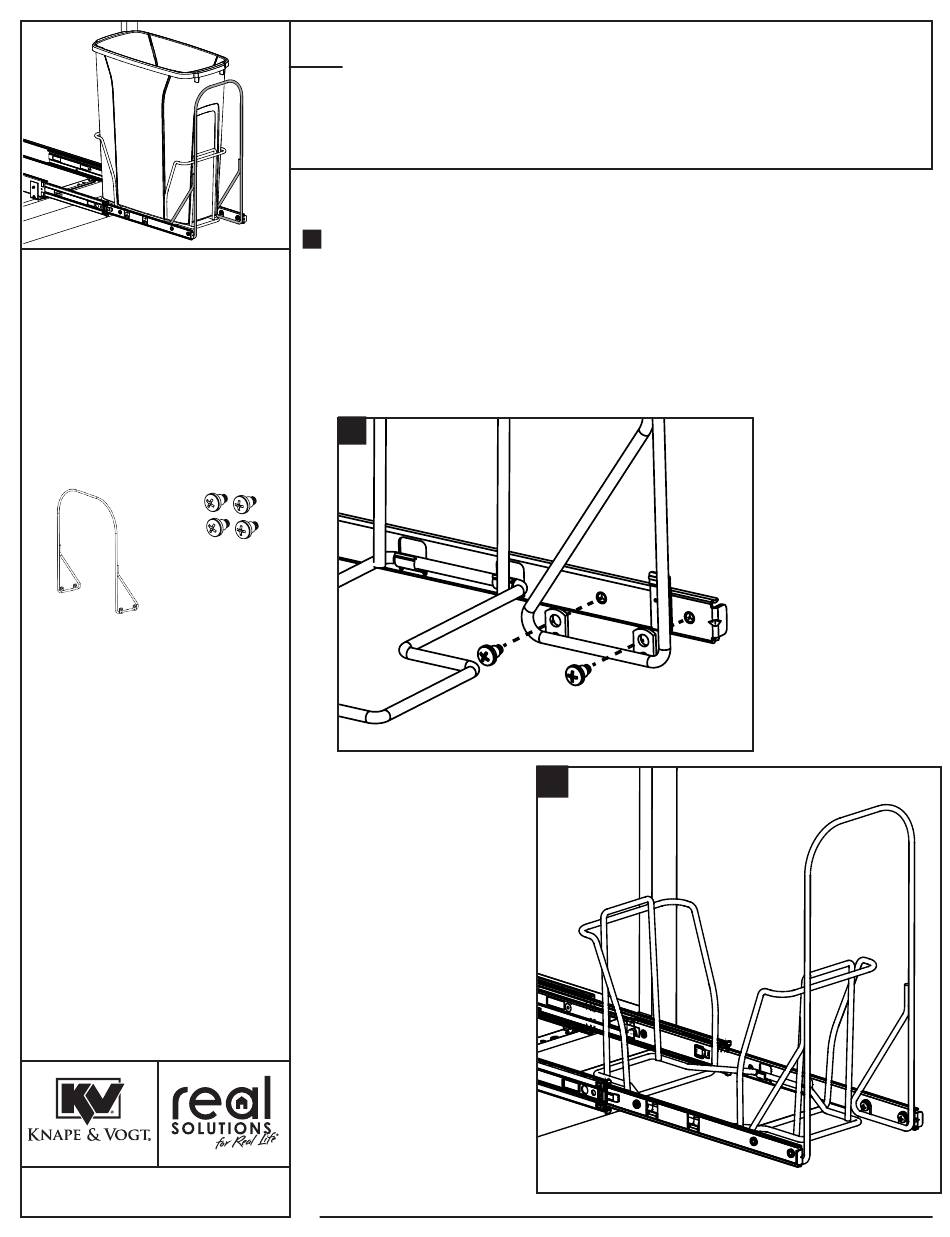 KV
KNAPE & VOGT.

real
SOLUTIONS
for Real Life