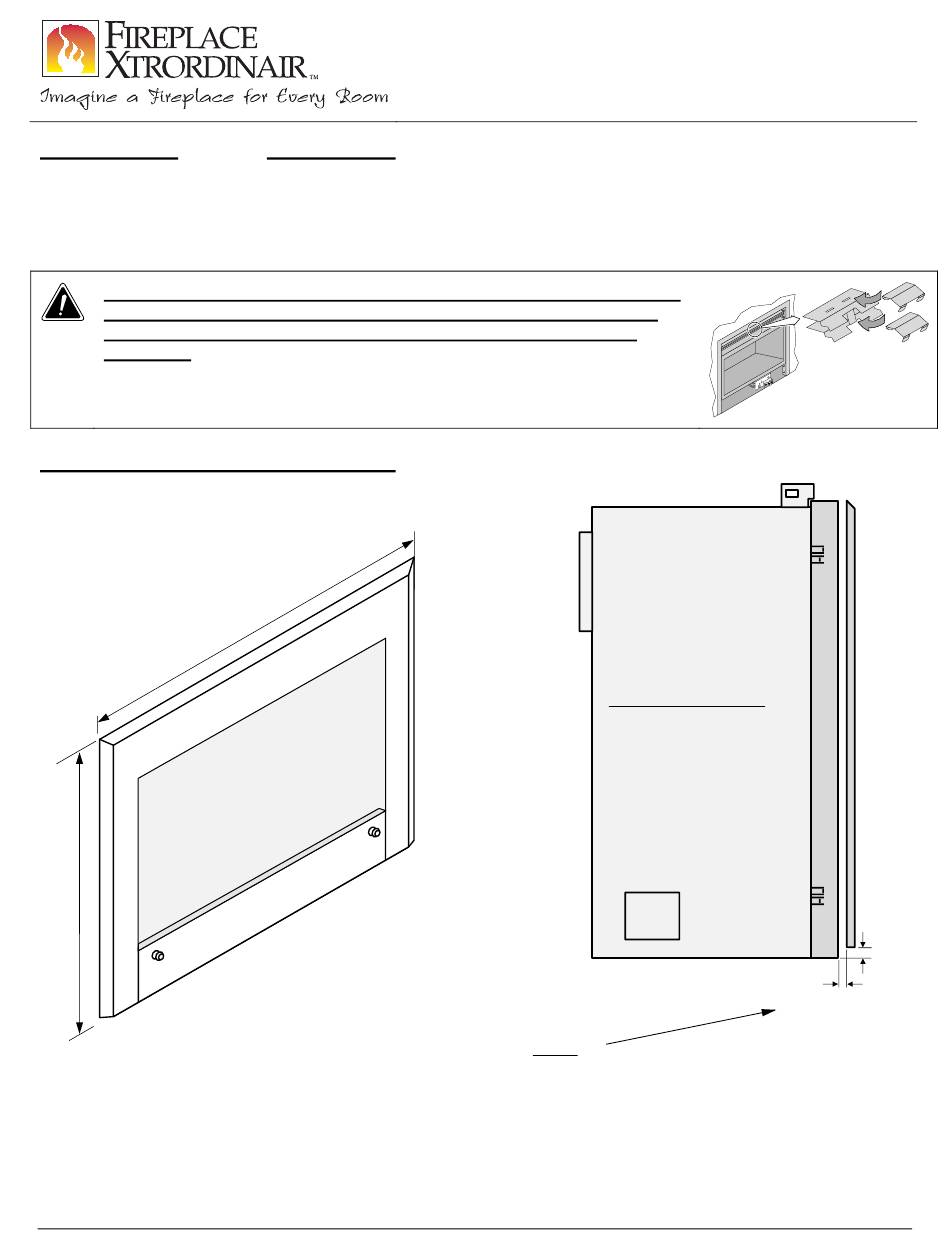 FIREPLACE XTRORDINAIR™

Imagine a Fireplace for Every Room