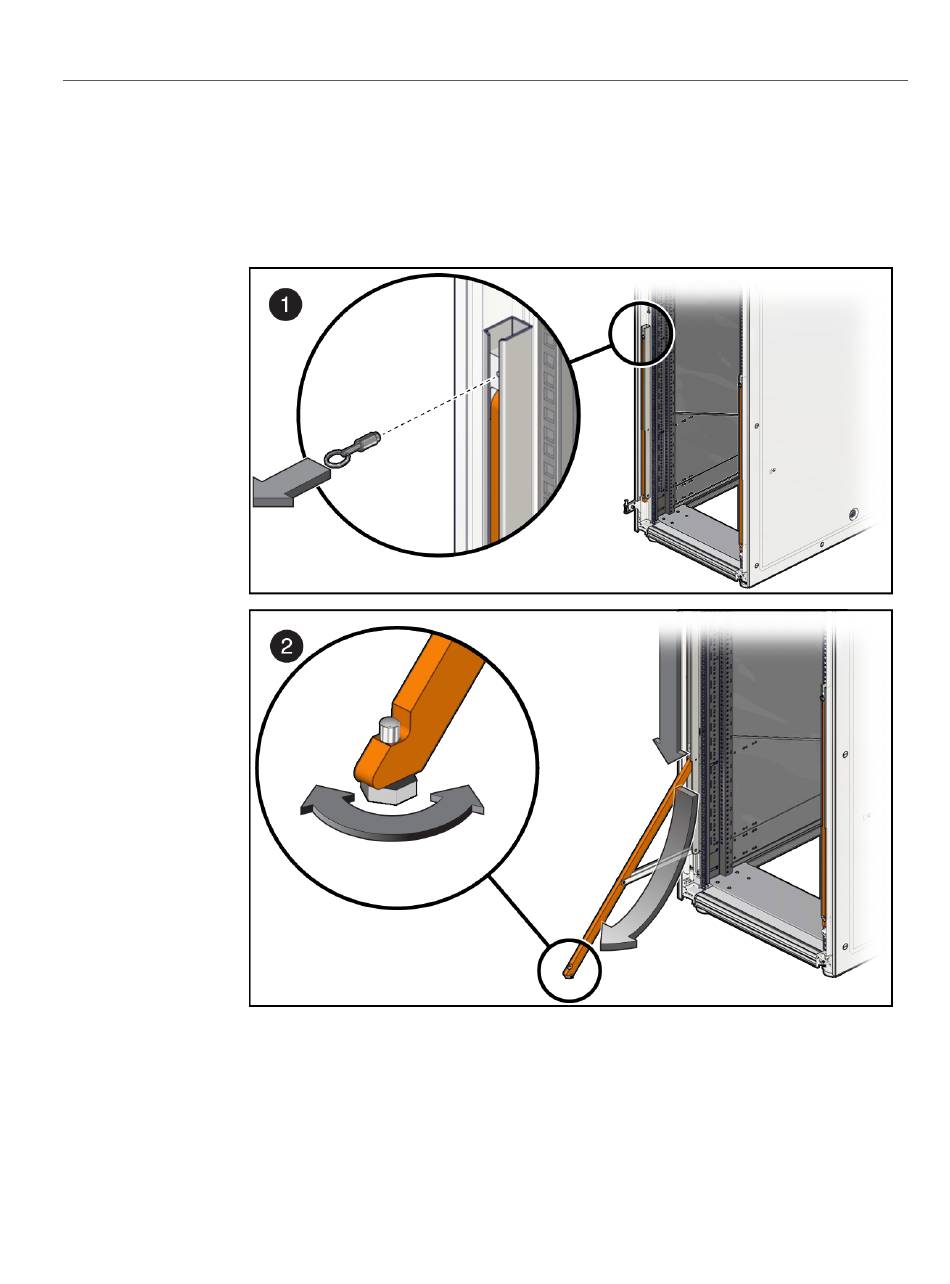 1

2