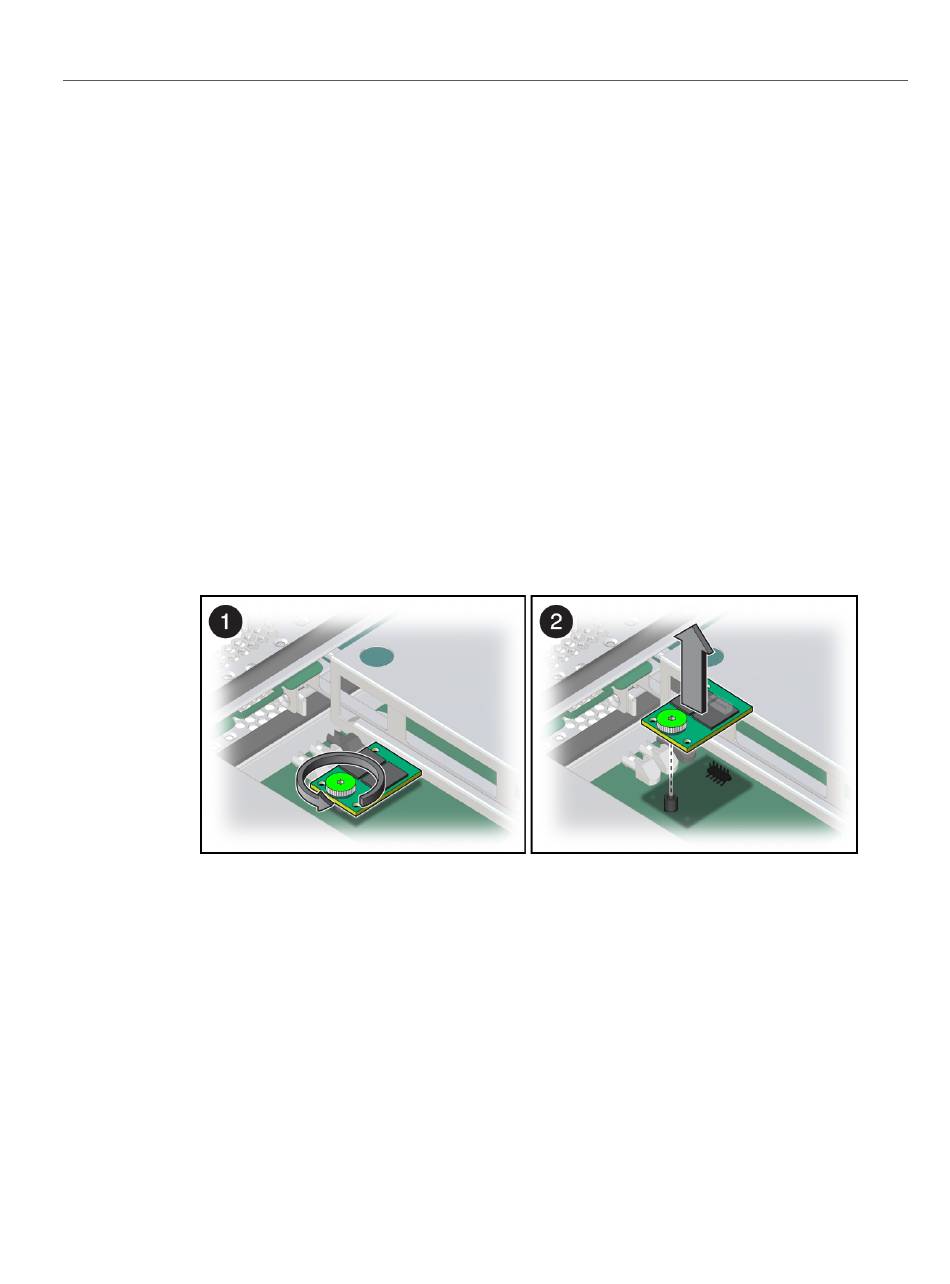 1

2