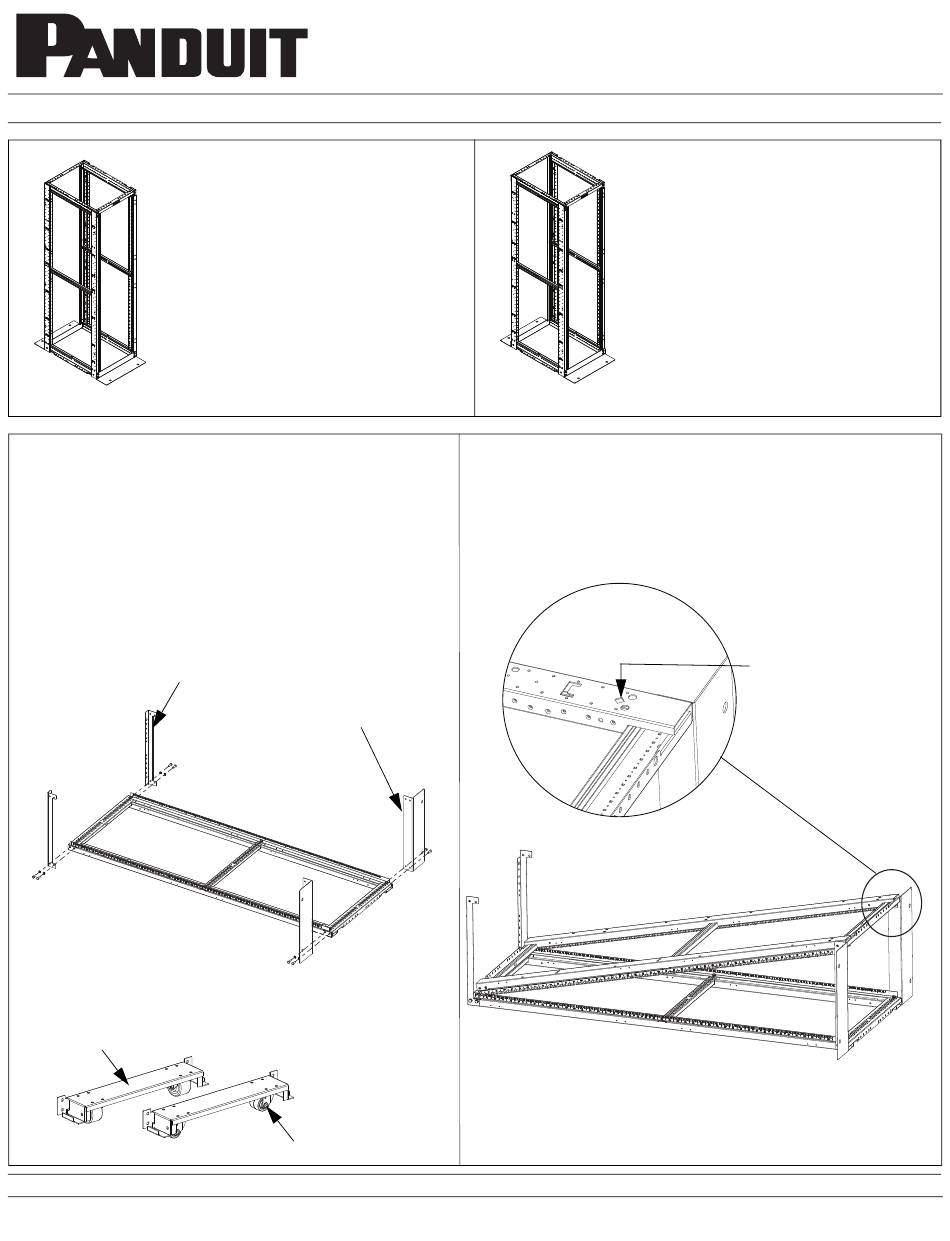 PANDUIT