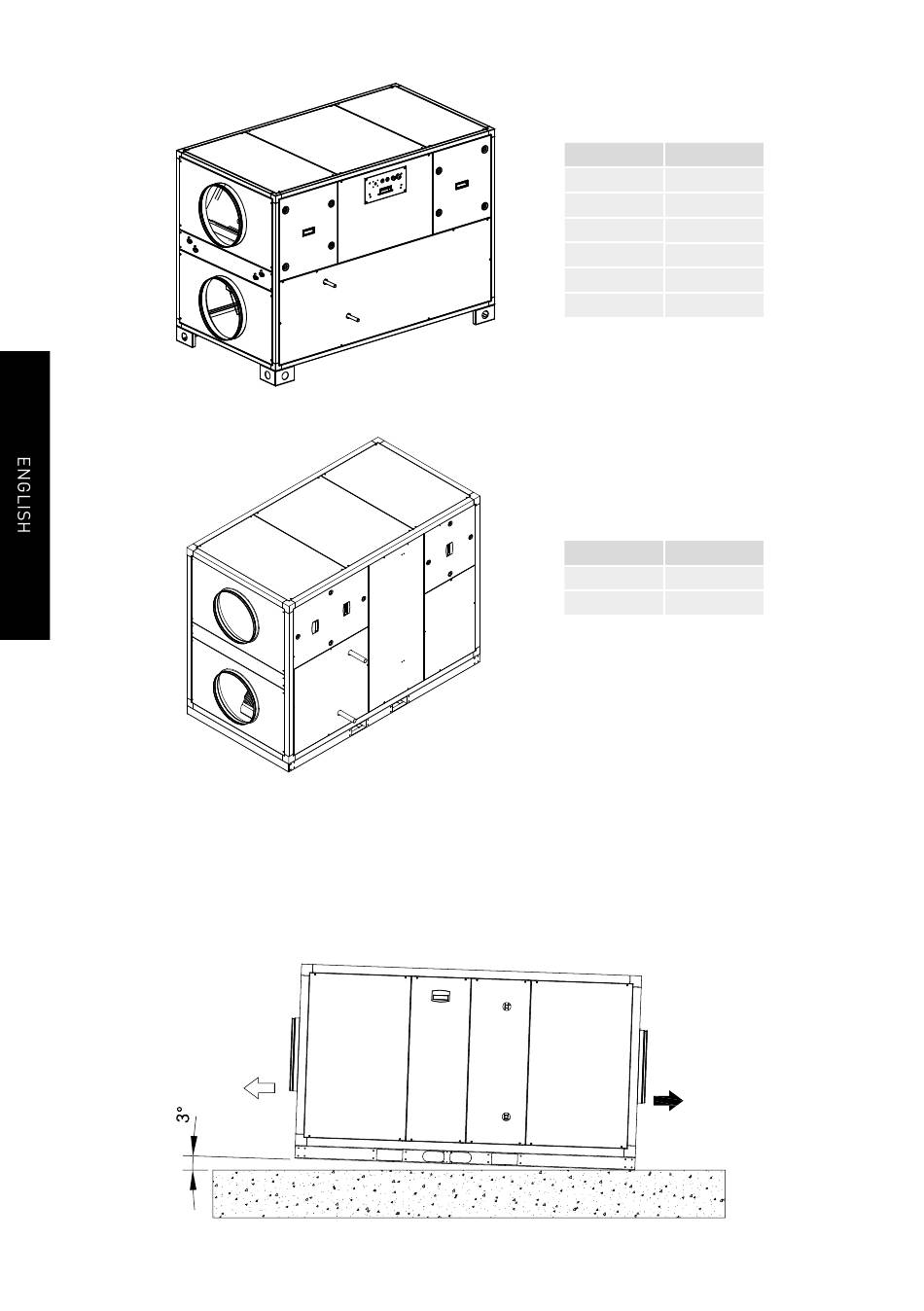 ENGLISH

3°